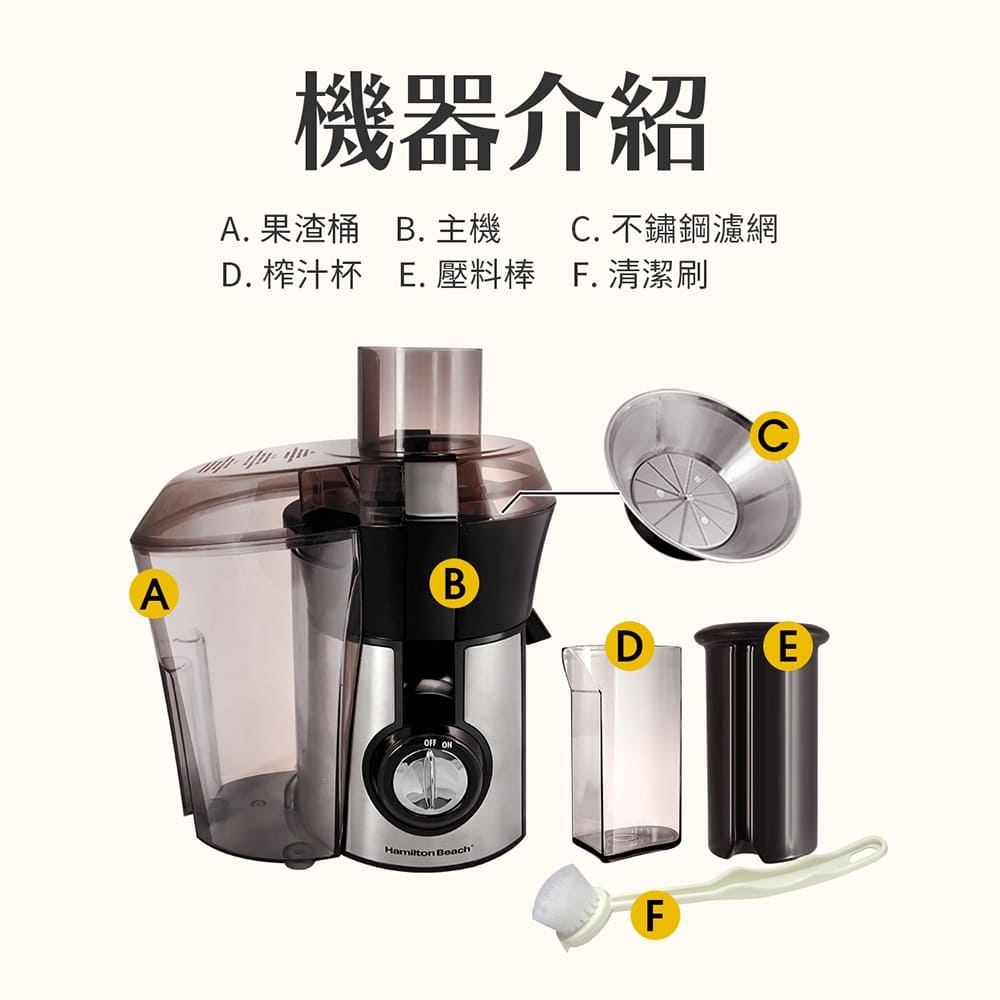 機器介紹

A. 果渣桶　B. 主機　C. 不鏽鋼濾網
D. 榨汁杯　E. 壓料棒　F. 清潔刷

C

A

B

D

E

OFF ON

Hamilton Beach

F