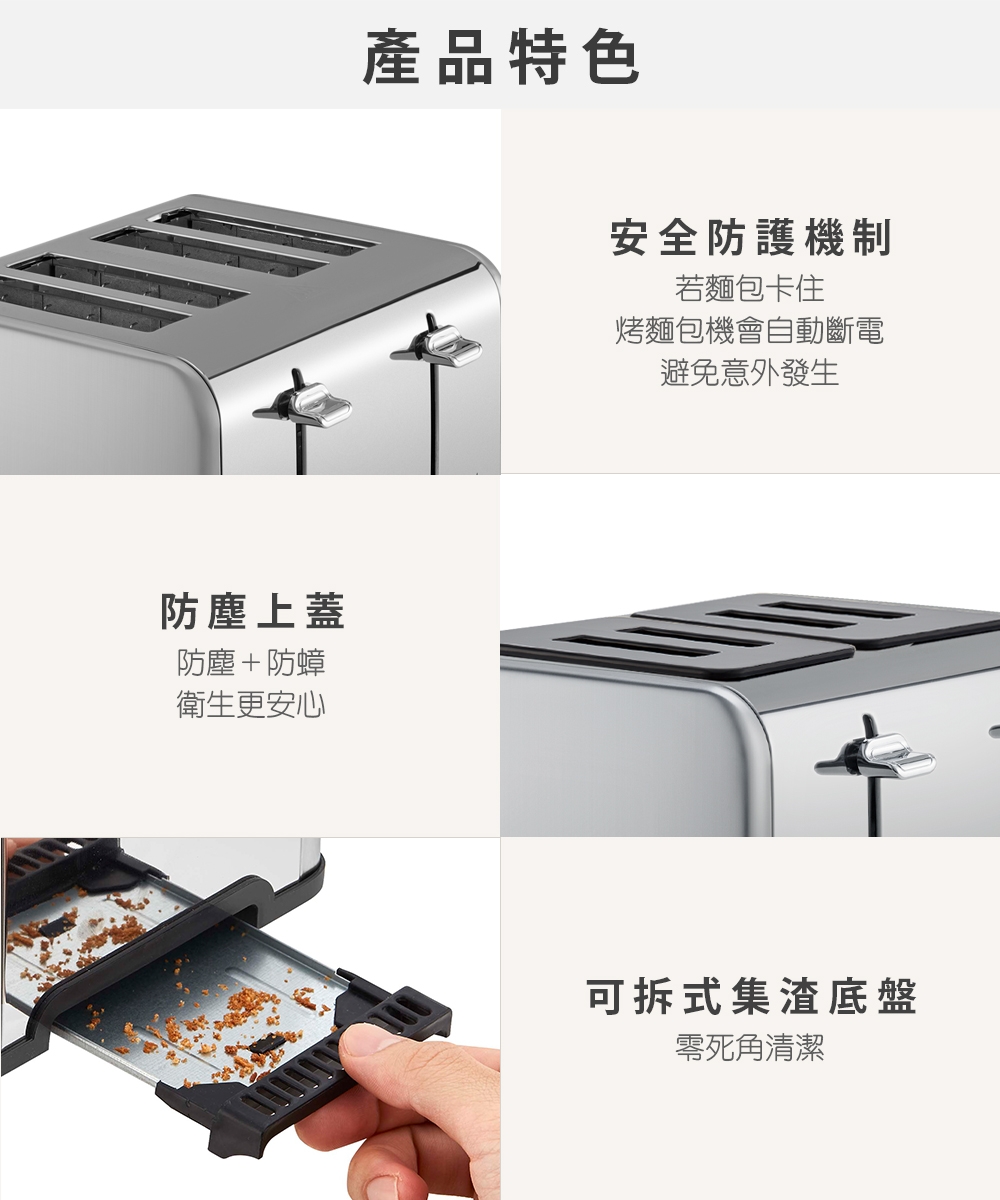 產品特色

安全防護機制
若麵包卡住
烤麵包機會自動斷電
避免意外發生

防塵上蓋
防塵＋防蟑
衛生更安心

可拆式集渣底盤
零死角清潔