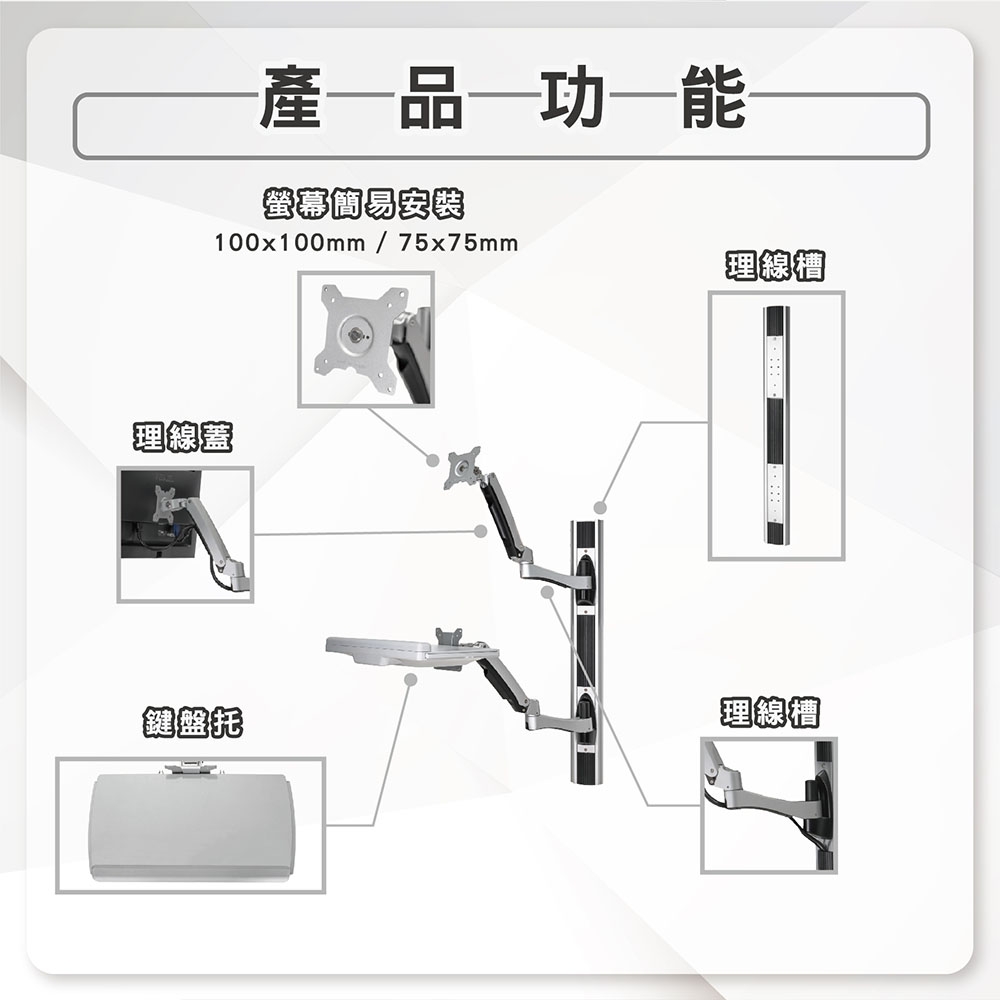 產品功能

螢幕簡易安裝
100x100mm / 75x75mm

理線槽

理線蓋

鍵盤托

理線槽