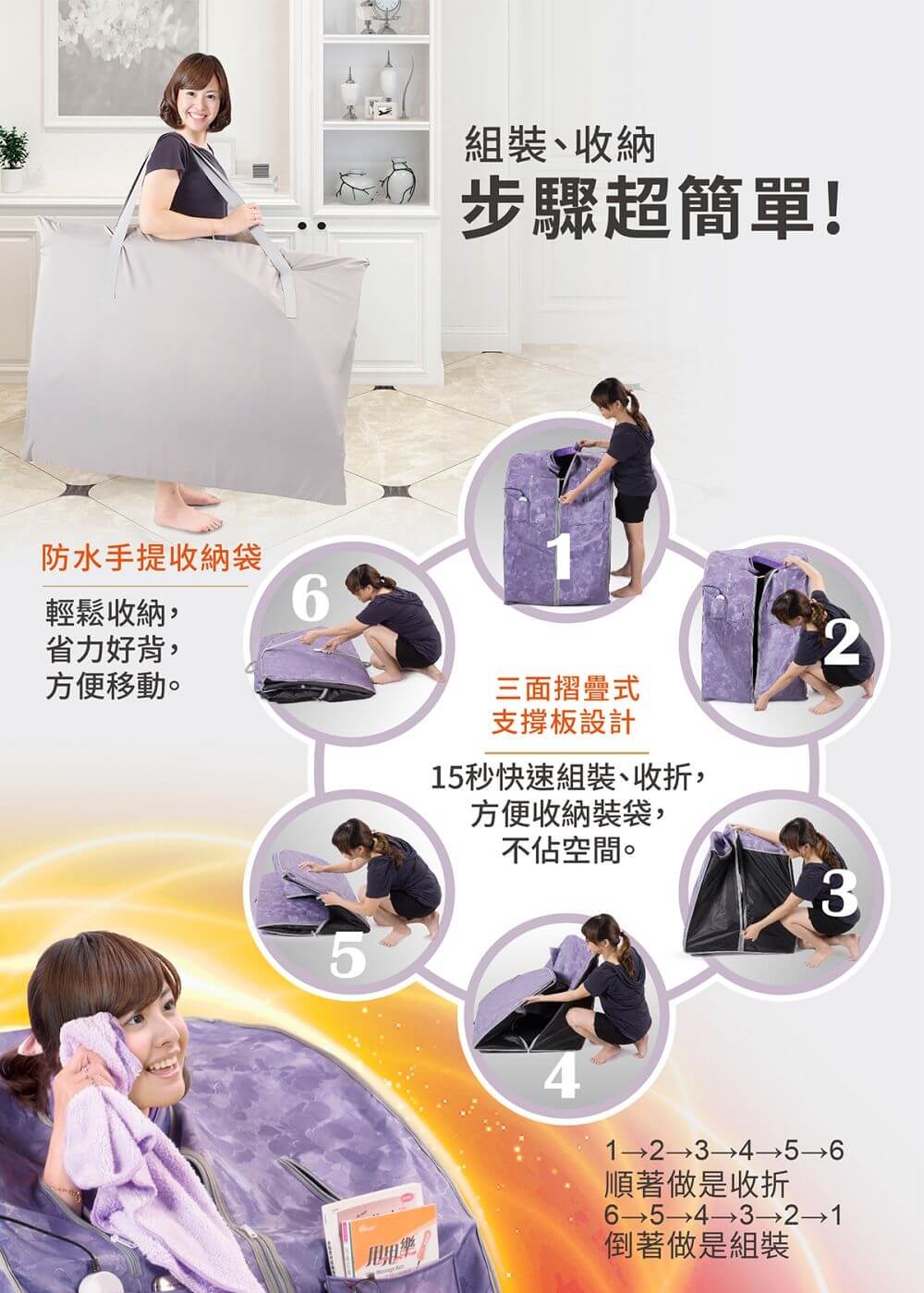 組裝、收納
步驟超簡單!

防水手提收納袋

輕鬆收納，
省力好背，
方便移動。

1

2

3

4

5

6

三面摺疊式
支撐板設計

15秒快速組裝、收折，
方便收納裝袋，
不佔空間。

1→2→3→4→5→6
順著做是收折
6→5→4→3→2→1
倒著做是組裝

甩甩樂