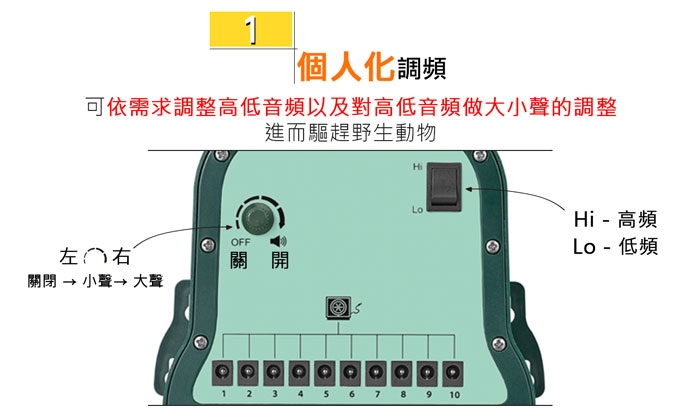 1

個人化調頻

可依需求調整高低音頻以及對高低音頻做大小聲的調整
進而驅趕野生動物

Hi
Lo

Hi - 高頻
Lo - 低頻

OFF
關 開

左 右
關閉 → 小聲 → 大聲

1 2 3 4 5 6 7 8 9 10