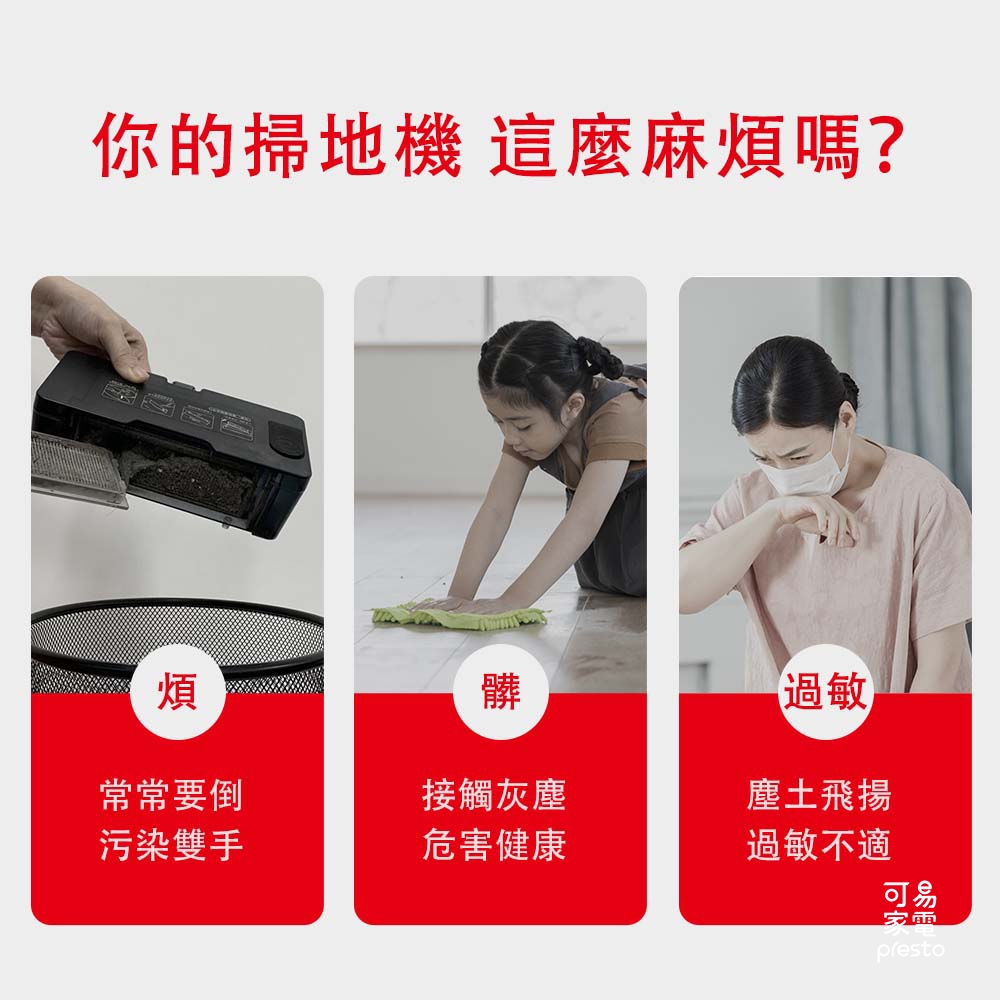 你的掃地機 這麼麻煩嗎?

煩

常常要倒
污染雙手

髒

接觸灰塵
危害健康

過敏

塵土飛揚
過敏不適

可易
家電
presto