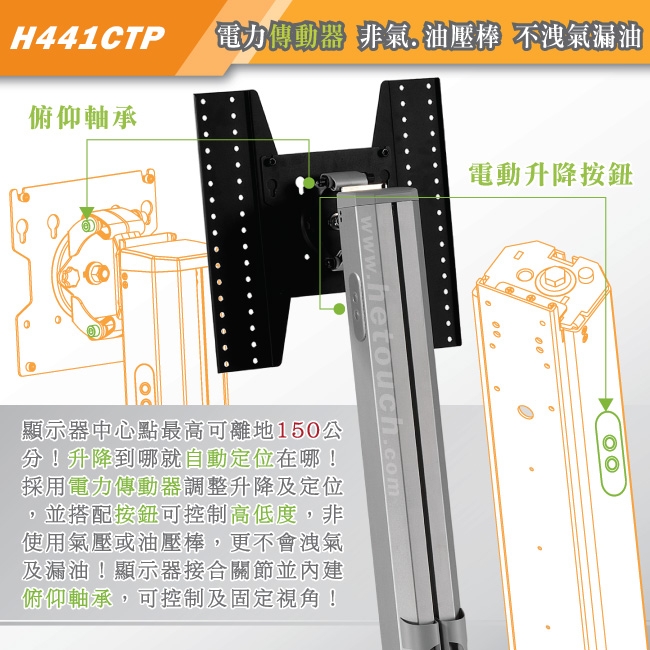 H441CTP

電力傳動器 非氣.油壓棒 不洩氣漏油

俯仰軸承

電動升降按鈕

www.hetouch.com

顯示器中心點最高可離地150公分！升降到哪就自動定位在哪！採用電力傳動器調整升降及定位，並搭配按鈕可控制高低度，非使用氣壓或油壓棒，更不會洩氣及漏油！顯示器接合關節並內建俯仰軸承，可控制及固定視角！