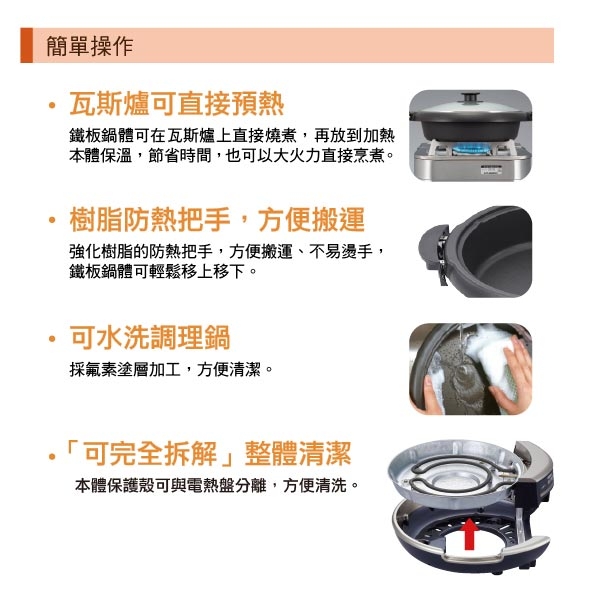 簡單操作

• 瓦斯爐可直接預熱

鐵板鍋體可在瓦斯爐上直接燒煮，再放到加熱本體保溫，節省時間，也可以大火力直接烹煮。

• 樹脂防熱把手，方便搬運

強化樹脂的防熱把手，方便搬運、不易燙手，鐵板鍋體可輕鬆移上移下。

• 可水洗調理鍋

採氟素塗層加工，方便清潔。

•「可完全拆解」整體清潔

本體保護殼可與電熱盤分離，方便清洗。