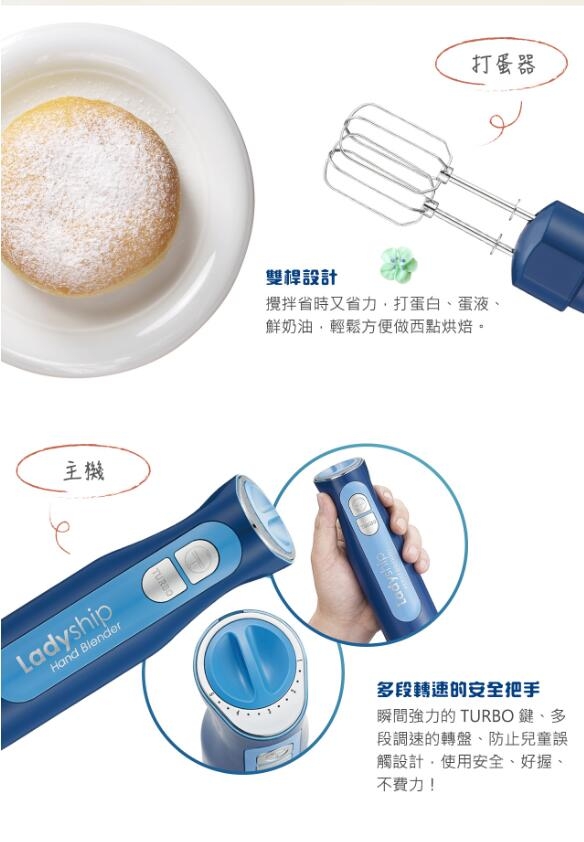 打蛋器

雙桿設計
攪拌省時又省力，打蛋白、蛋液、鮮奶油，輕鬆方便做西點烘焙。

主機

TURBO
Ladyship
Hand Blender

Ladyship

多段轉速的安全把手
瞬間強力的 TURBO 鍵、多段調速的轉盤、防止兒童誤觸設計，使用安全、好握、不費力！