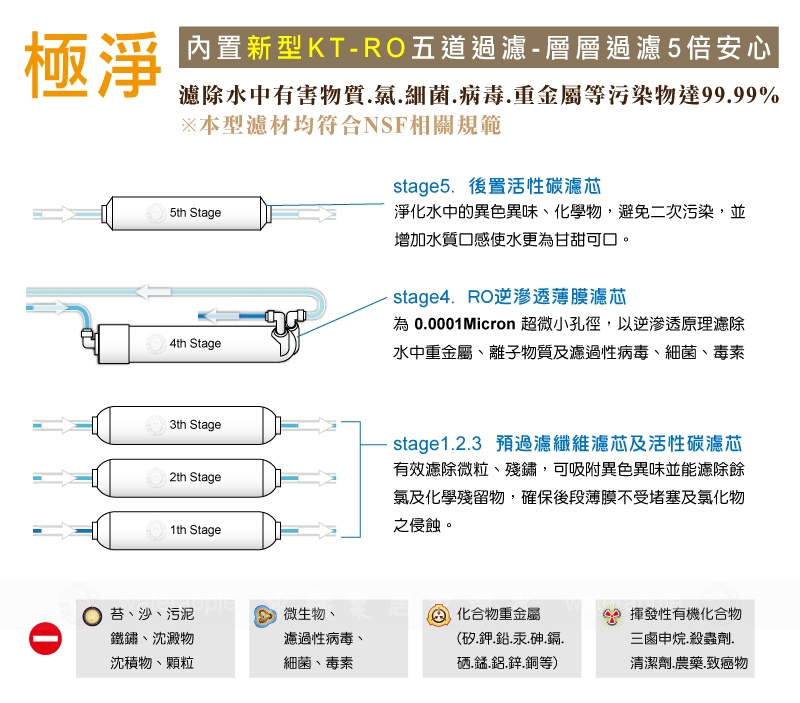 極淨

內置新型KT-RO五道過濾-層層過濾5倍安心

濾除水中有害物質.氯.細菌.病毒.重金屬等污染物達99.99%
※本型濾材均符合NSF相關規範

5th Stage

stage5. 後置活性碳濾芯
淨化水中的異色異味、化學物，避免二次污染，並增加水質口感使水更為甘甜可口。

4th Stage

stage4. RO逆滲透薄膜濾芯
為 0.0001Micron 超微小孔徑，以逆滲透原理濾除水中重金屬、離子物質及濾過性病毒、細菌、毒素

3th Stage

2th Stage

1th Stage

stage1.2.3 預過濾纖維濾芯及活性碳濾芯
有效濾除微粒、殘鏽，可吸附異色異味並能濾除餘氯及化學殘留物，確保後段薄膜不受堵塞及氯化物之侵蝕。

苔、沙、污泥
鐵鏽、沈澱物
沈積物、顆粒

微生物、
濾過性病毒、
細菌、毒素

化合物重金屬
(矽.鉀.鉛.汞.砷.鎘.
硒.錳.鋁.鋅.銅等)

揮發性有機化合物
三鹵甲烷.殺蟲劑.
清潔劑.農藥.致癌物