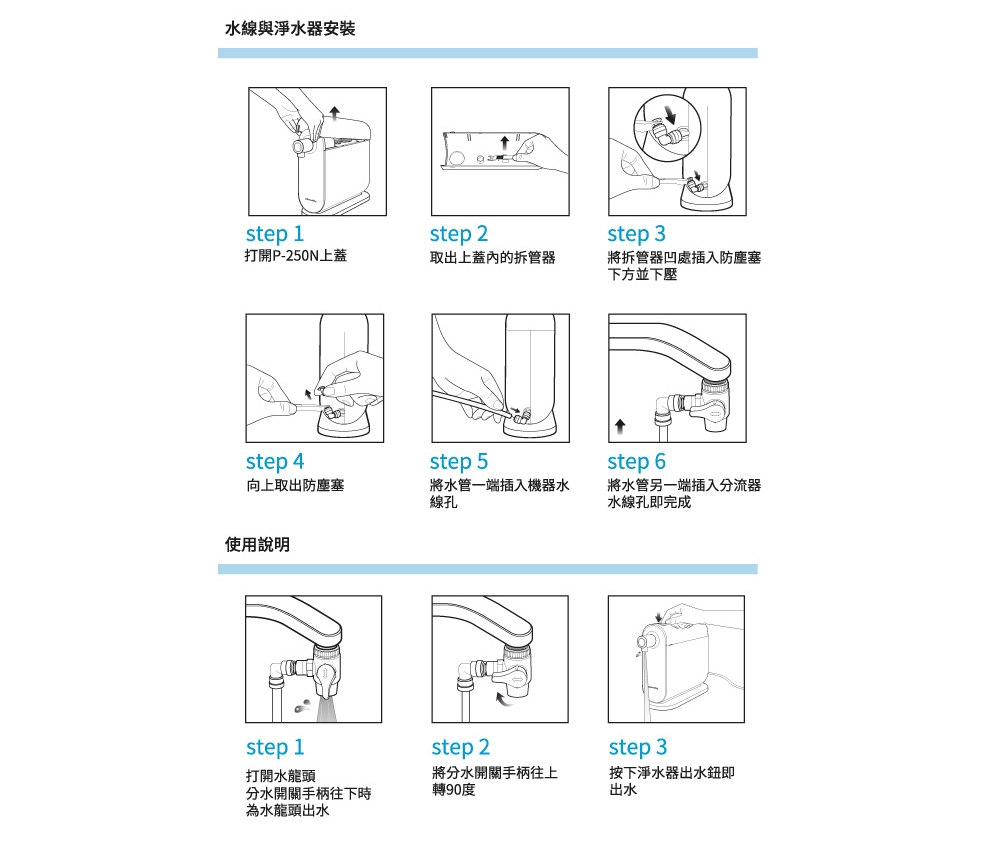 水線與淨水器安裝

step 1
打開P-250N上蓋

step 2
取出上蓋內的拆管器

step 3
將拆管器凹處插入防塵塞下方並下壓

step 4
向上取出防塵塞

step 5
將水管一端插入機器水線孔

step 6
將水管另一端插入分流器水線孔即完成

使用說明

step 1
打開水龍頭
分水開關手柄往下時為水龍頭出水

step 2
將分水開關手柄往上轉90度

step 3
按下淨水器出水鈕即出水