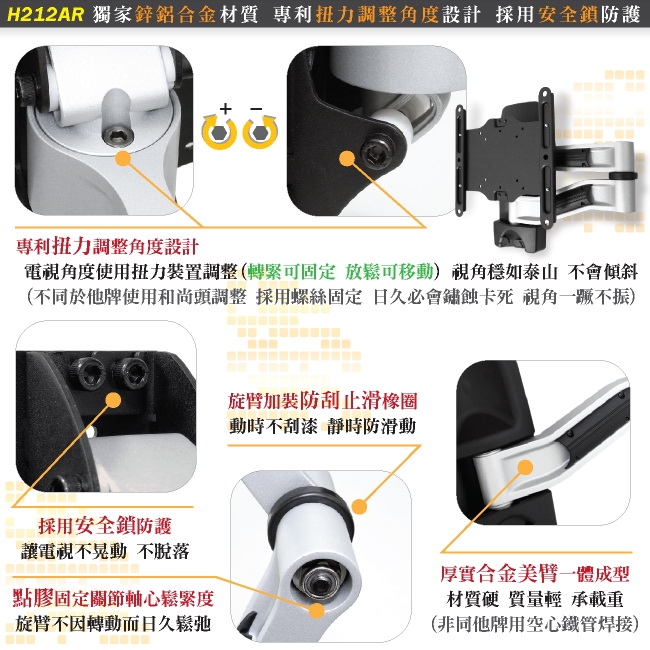 H212AR 獨家鋅鋁合金材質 專利扭力調整角度設計 採用安全鎖防護

+ −

專利扭力調整角度設計
電視角度使用扭力裝置調整(轉緊可固定 放鬆可移動) 視角穩如泰山 不會傾斜
(不同於他牌使用和尚頭調整 採用螺絲固定 日久必會鏽蝕卡死 視角一蹶不振)

旋臂加裝防刮止滑橡圈
動時不刮漆 靜時防滑動

採用安全鎖防護
讓電視不晃動 不脫落

點膠固定關節軸心鬆緊度
旋臂不因轉動而日久鬆弛

厚實合金美臂一體成型
材質硬 質量輕 承載重
(非同他牌用空心鐵管焊接)