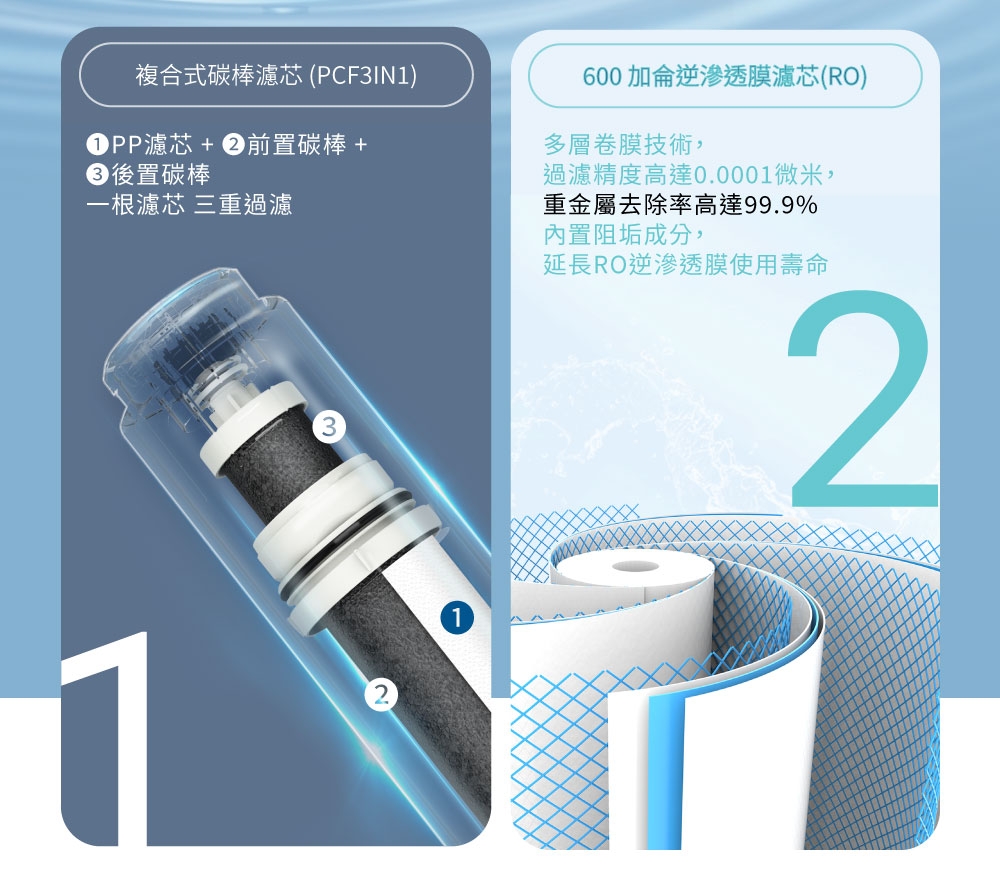 複合式碳棒濾芯 (PCF3IN1)

❶PP濾芯 + ❷前置碳棒 + ❸後置碳棒
一根濾芯 三重過濾

3

1

2

1

600 加侖逆滲透膜濾芯(RO)

多層卷膜技術，
過濾精度高達0.0001微米，
重金屬去除率高達99.9%
內置阻垢成分，
延長RO逆滲透膜使用壽命

2