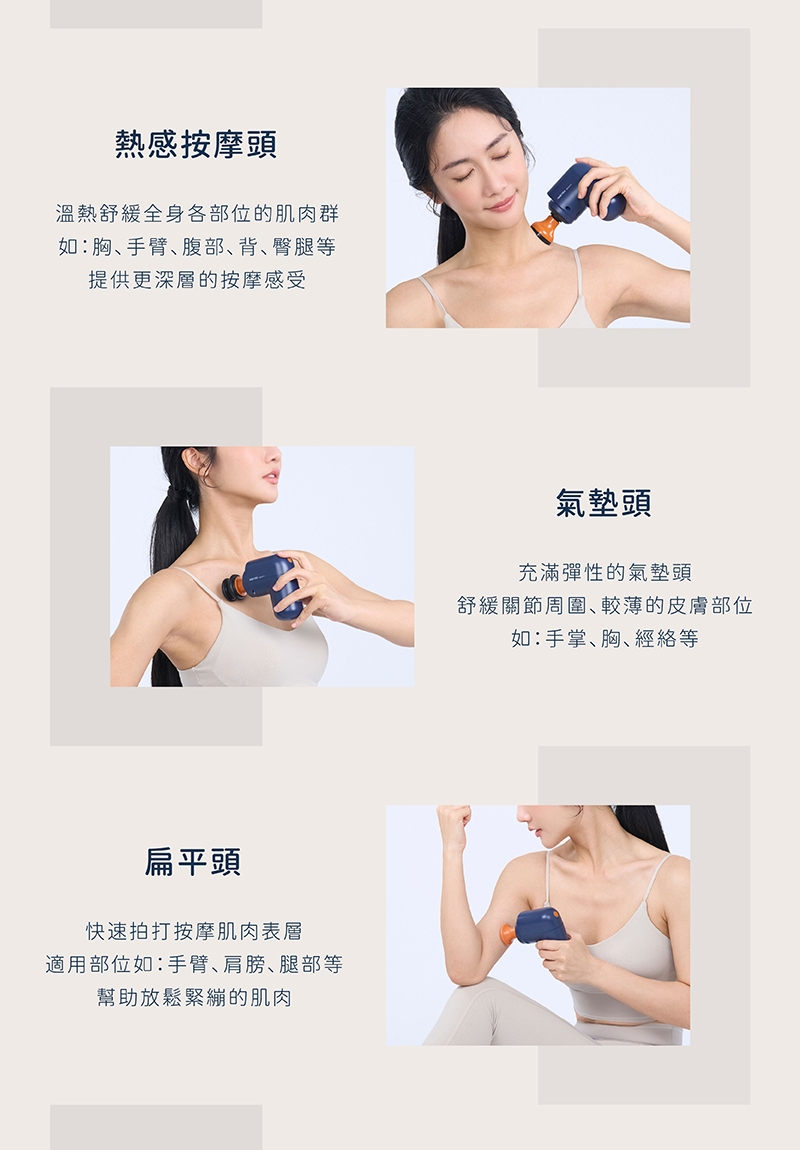 熱感按摩頭

溫熱舒緩全身各部位的肌肉群
如：胸、手臂、腹部、背、臀腿等
提供更深層的按摩感受

氣墊頭

充滿彈性的氣墊頭
舒緩關節周圍、較薄的皮膚部位
如：手掌、胸、經絡等

扁平頭

快速拍打按摩肌肉表層
適用部位如：手臂、肩膀、腿部等
幫助放鬆緊繃的肌肉