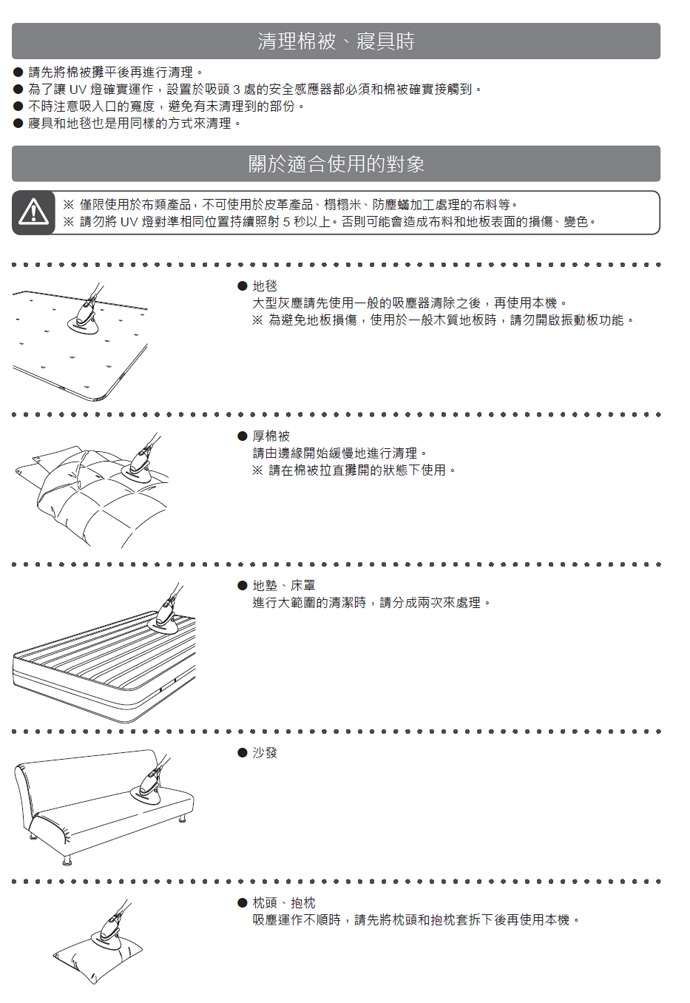 清理棉被、寢具時

● 請先將棉被攤平後再進行清理。
● 為了讓 UV 燈確實運作，設置於吸頭 3 處的安全感應器都必須和棉被確實接觸到。
● 不時注意吸入口的寬度，避免有未清理到的部份。
● 寢具和地毯也是用同樣的方式來清理。

關於適合使用的對象

※ 僅限使用於布類產品，不可使用於皮革產品、榻榻米、防塵蟎加工處理的布料等。
※ 請勿將 UV 燈對準相同位置持續照射 5 秒以上。否則可能會造成布料和地板表面的損傷、變色。

● 地毯
大型灰塵請先使用一般的吸塵器清除之後，再使用本機。
※ 為避免地板損傷，使用於一般木質地板時，請勿開啟振動板功能。

● 厚棉被
請由邊緣開始緩慢地進行清理。
※ 請在棉被拉直攤開的狀態下使用。

● 地墊、床罩
進行大範圍的清潔時，請分成兩次來處理。

● 沙發

● 枕頭、抱枕
吸塵運作不順時，請先將枕頭和抱枕套拆下後再使用本機。