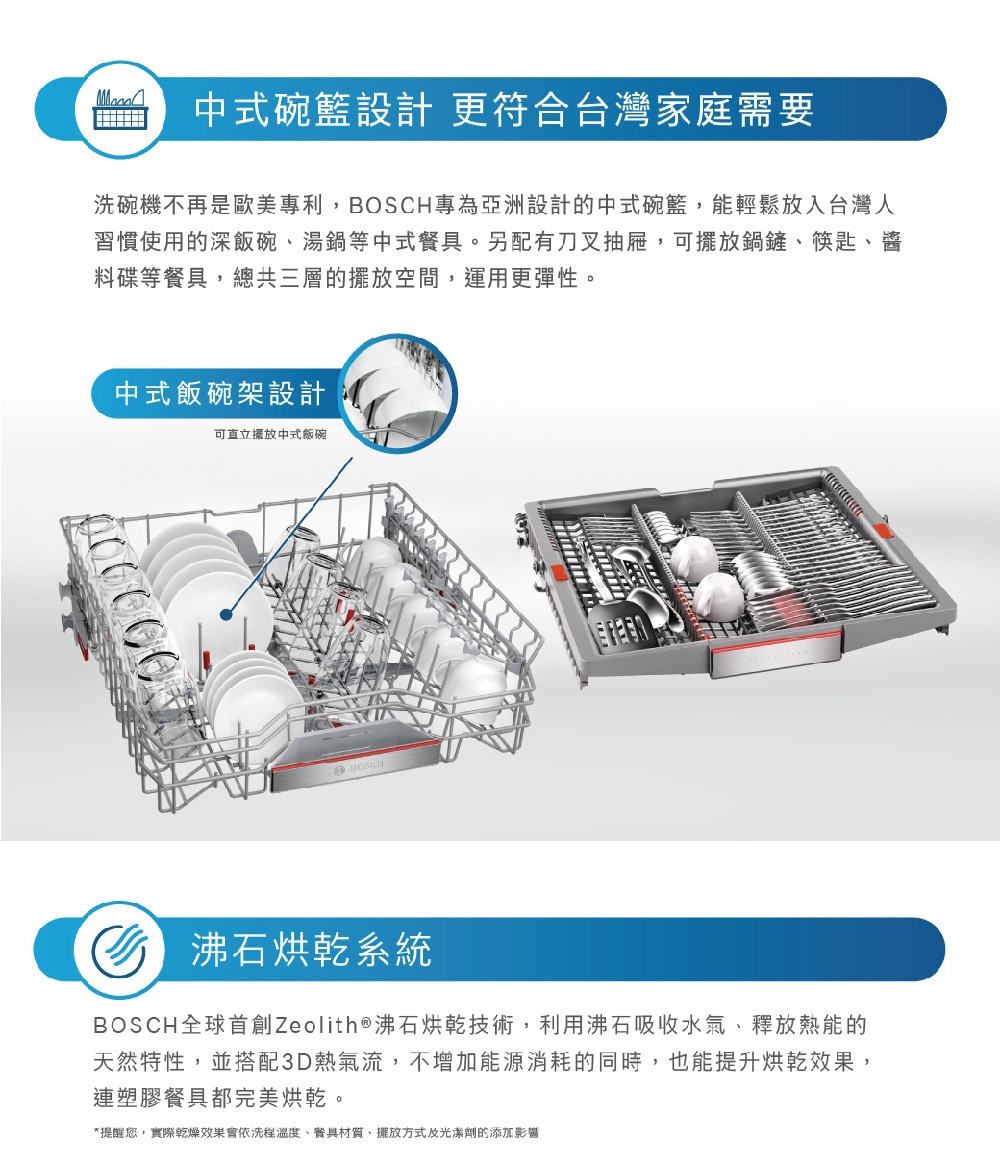 中式碗籃設計 更符合台灣家庭需要

洗碗機不再是歐美專利，BOSCH專為亞洲設計的中式碗籃，能輕鬆放入台灣人習慣使用的深飯碗、湯鍋等中式餐具。另配有刀叉抽屜，可擺放鍋鏟、筷匙、醬料碟等餐具，總共三層的擺放空間，運用更彈性。

中式飯碗架設計

可直立擺放中式飯碗

BOSCH

沸石烘乾系統

BOSCH全球首創Zeolith®沸石烘乾技術，利用沸石吸收水氣、釋放熱能的天然特性，並搭配3D熱氣流，不增加能源消耗的同時，也能提升烘乾效果，連塑膠餐具都完美烘乾。

*提醒您，實際乾燥效果會依洗程溫度、餐具材質、擺放方式及光潔劑的添加影響