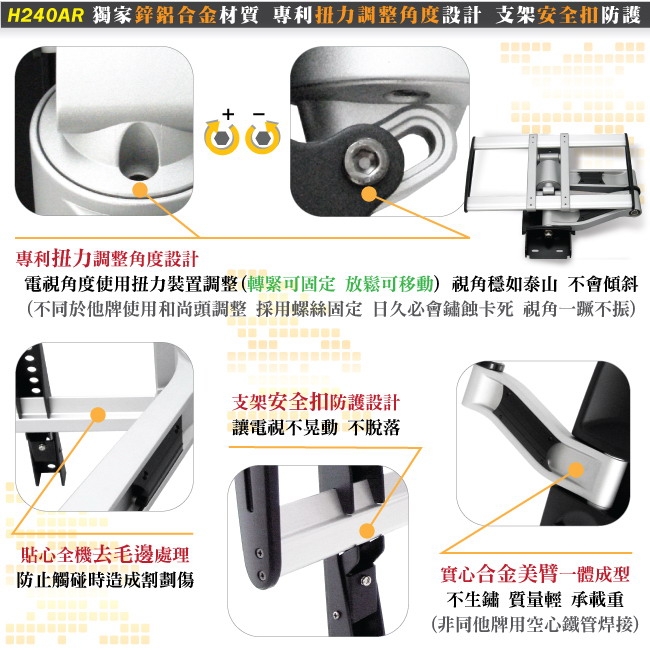 H240AR 獨家鋅鋁合金材質 專利扭力調整角度設計 支架安全扣防護

+ −

專利扭力調整角度設計
電視角度使用扭力裝置調整(轉緊可固定 放鬆可移動) 視角穩如泰山 不會傾斜
(不同於他牌使用和尚頭調整 採用螺絲固定 日久必會鏽蝕卡死 視角一蹶不振)

支架安全扣防護設計
讓電視不晃動 不脫落

貼心全機去毛邊處理
防止觸碰時造成割劃傷

實心合金美臂一體成型
不生鏽 質量輕 承載重
(非同他牌用空心鐵管焊接)