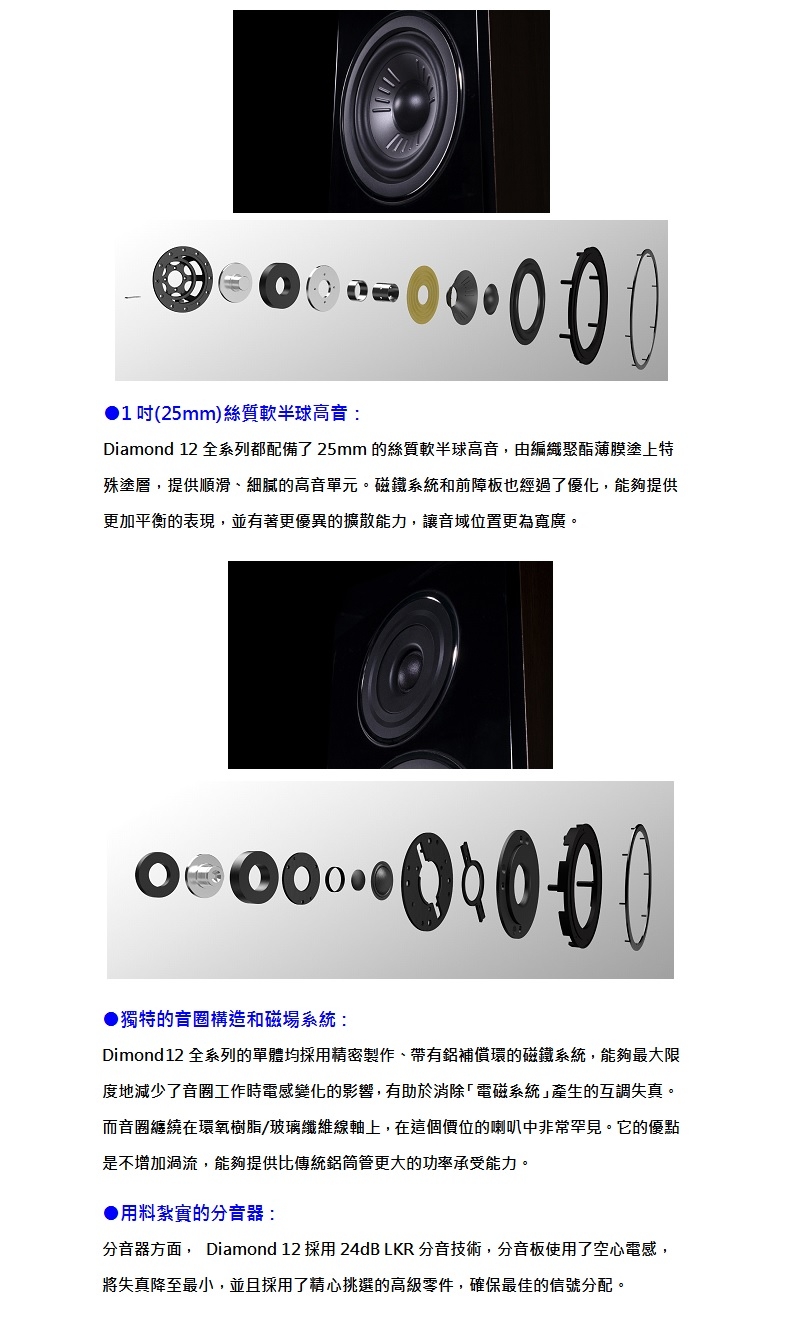 ●1 吋(25mm)絲質軟半球高音：

Diamond 12 全系列都配備了 25mm 的絲質軟半球高音，由編織聚酯薄膜塗上特殊塗層，提供順滑、細膩的高音單元。磁鐵系統和前障板也經過了優化，能夠提供更加平衡的表現，並有著更優異的擴散能力，讓音域位置更為寬廣。

●獨特的音圈構造和磁場系統：

Dimond12 全系列的單體均採用精密製作、帶有鋁補償環的磁鐵系統，能夠最大限度地減少了音圈工作時電感變化的影響，有助於消除「電磁系統」產生的互調失真。而音圈纏繞在環氧樹脂/玻璃纖維線軸上，在這個價位的喇叭中非常罕見。它的優點是不增加渦流，能夠提供比傳統鋁筒管更大的功率承受能力。

●用料紮實的分音器：

分音器方面， Diamond 12 採用 24dB LKR 分音技術，分音板使用了空心電感，將失真降至最小，並且採用了精心挑選的高級零件，確保最佳的信號分配。