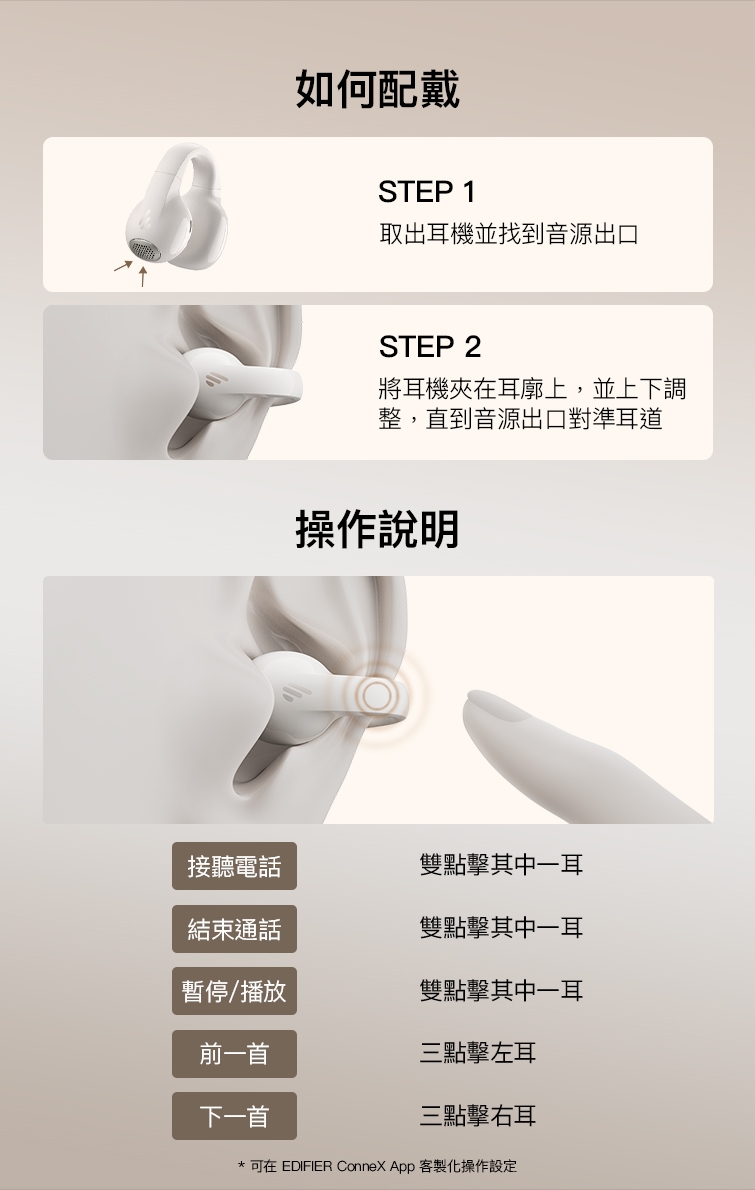 如何配戴

STEP 1
取出耳機並找到音源出口

STEP 2
將耳機夾在耳廓上，並上下調整，直到音源出口對準耳道

操作說明

| 接聽電話 | 雙點擊其中一耳 |
|---|---|
| 結束通話 | 雙點擊其中一耳 |
| 暫停/播放 | 雙點擊其中一耳 |
| 前一首 | 三點擊左耳 |
| 下一首 | 三點擊右耳 |

* 可在 EDIFIER ConneX App 客製化操作設定