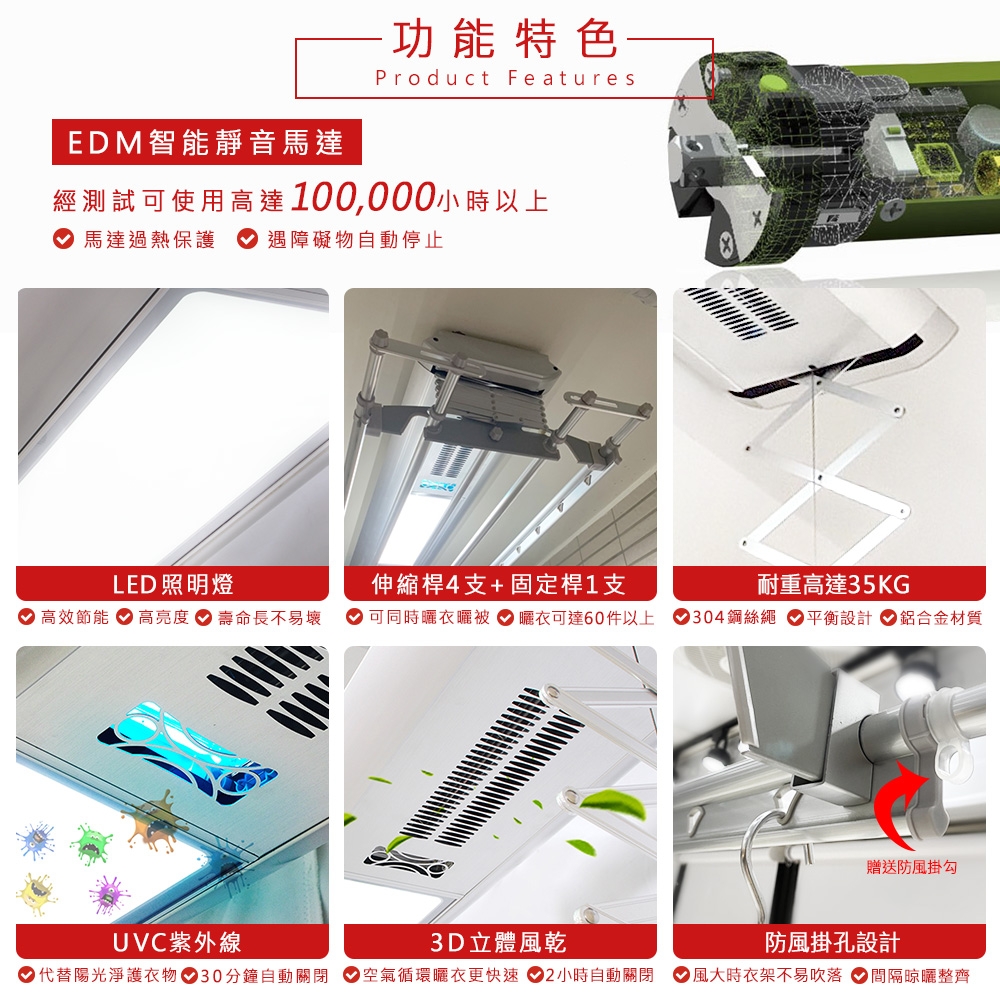 功能特色
Product Features

EDM智能靜音馬達

經測試可使用高達100,000小時以上

馬達過熱保護　遇障礙物自動停止

LED照明燈

高效節能　高亮度　壽命長不易壞

伸縮桿4支+固定桿1支

可同時曬衣曬被　曬衣可達60件以上

耐重高達35KG

304鋼絲繩　平衡設計　鋁合金材質

UVC紫外線

代替陽光淨護衣物　30分鐘自動關閉

3D立體風乾

空氣循環曬衣更快速　2小時自動關閉

贈送防風掛勾

防風掛孔設計

風大時衣架不易吹落　間隔晾曬整齊