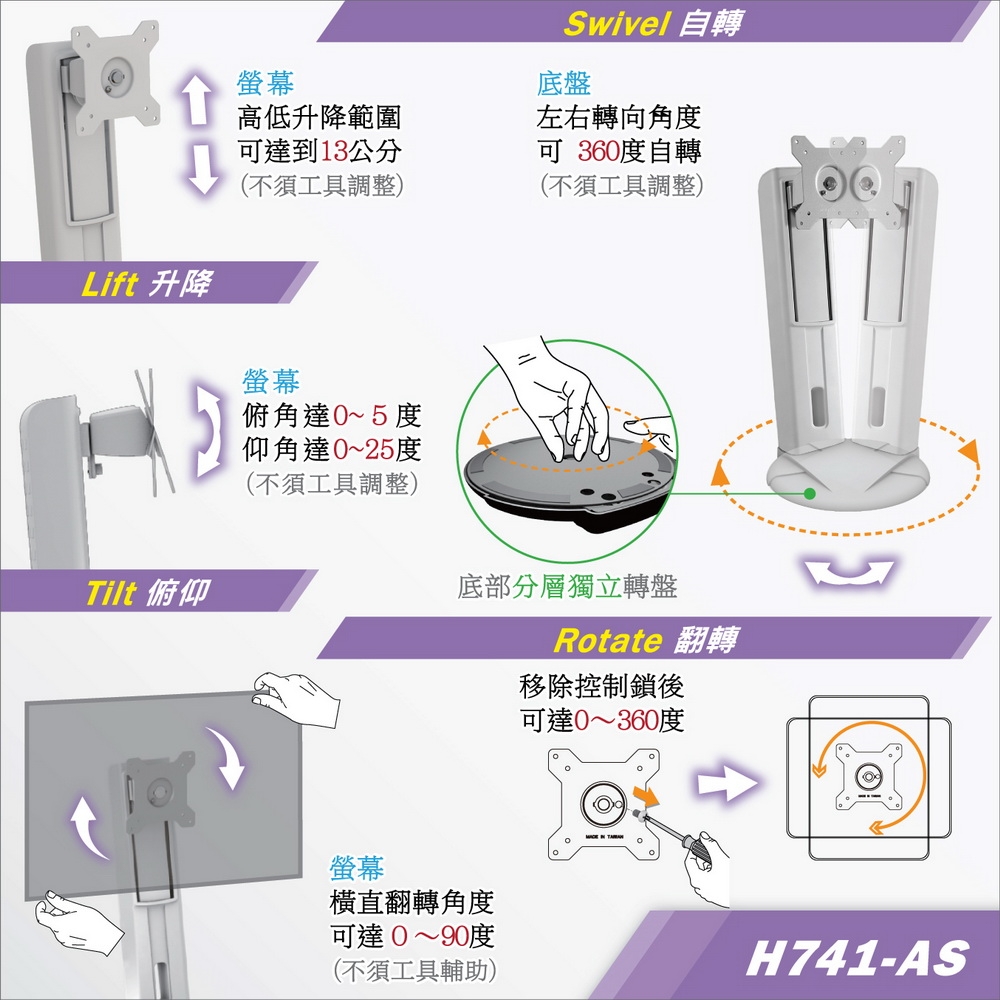 Swivel 自轉

螢幕
高低升降範圍
可達到13公分
(不須工具調整)

底盤
左右轉向角度
可 360度自轉
(不須工具調整)

Lift 升降

螢幕
俯角達0~ 5 度
仰角達0~25度
(不須工具調整)

底部分層獨立轉盤

Tilt 俯仰

Rotate 翻轉

移除控制鎖後
可達0～360度

MADE IN TAIWAN

MADE IN TAIWAN

螢幕
橫直翻轉角度
可達 0 ～90度
(不須工具輔助)

H741-AS