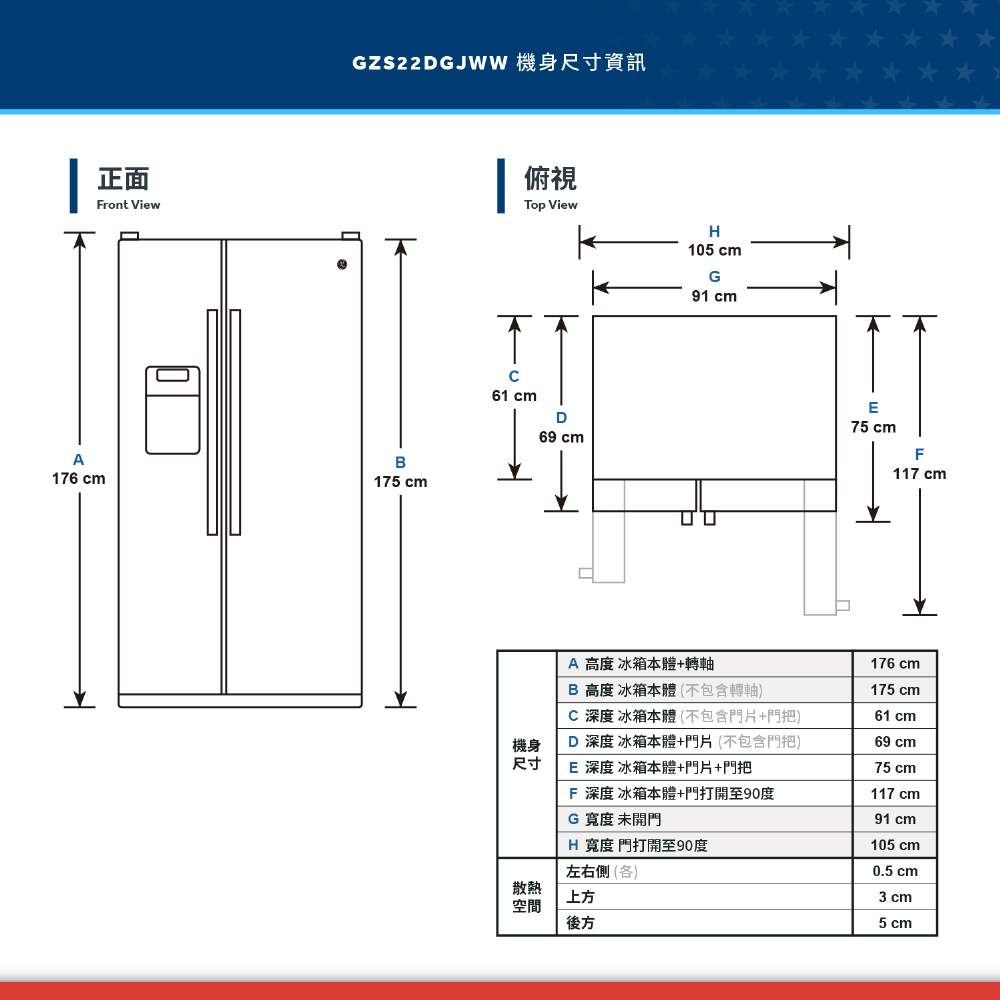 GZS22DGJWW 機身尺寸資訊

正面
Front View

A
176 cm

B
175 cm

俯視
Top View

H
105 cm

G
91 cm

C
61 cm

D
69 cm

E
75 cm

F
117 cm

| | | |
|---|---|---|
| 機身尺寸 | A 高度 冰箱本體+轉軸 | 176 cm |
| | B 高度 冰箱本體 (不包含轉軸) | 175 cm |
| | C 深度 冰箱本體 (不包含門片+門把) | 61 cm |
| | D 深度 冰箱本體+門片 (不包含門把) | 69 cm |
| | E 深度 冰箱本體+門片+門把 | 75 cm |
| | F 深度 冰箱本體+門打開至90度 | 117 cm |
| | G 寬度 未開門 | 91 cm |
| | H 寬度 門打開至90度 | 105 cm |
| 散熱空間 | 左右側 (各) | 0.5 cm |
| | 上方 | 3 cm |
| | 後方 | 5 cm |