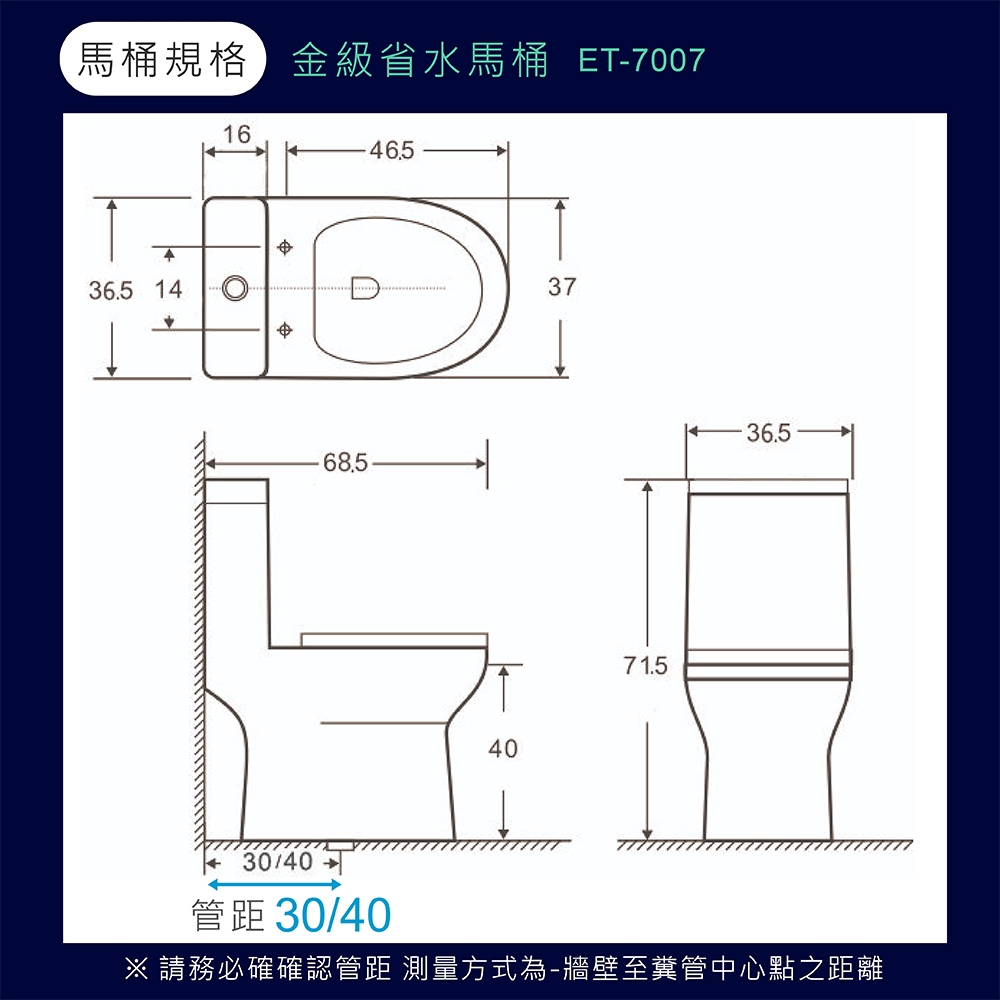 馬桶規格 金級省水馬桶 ET-7007

16
46.5
36.5
14
37
68.5
36.5
71.5
40
30/40

管距 30/40

※ 請務必確確認管距 測量方式為-牆壁至糞管中心點之距離