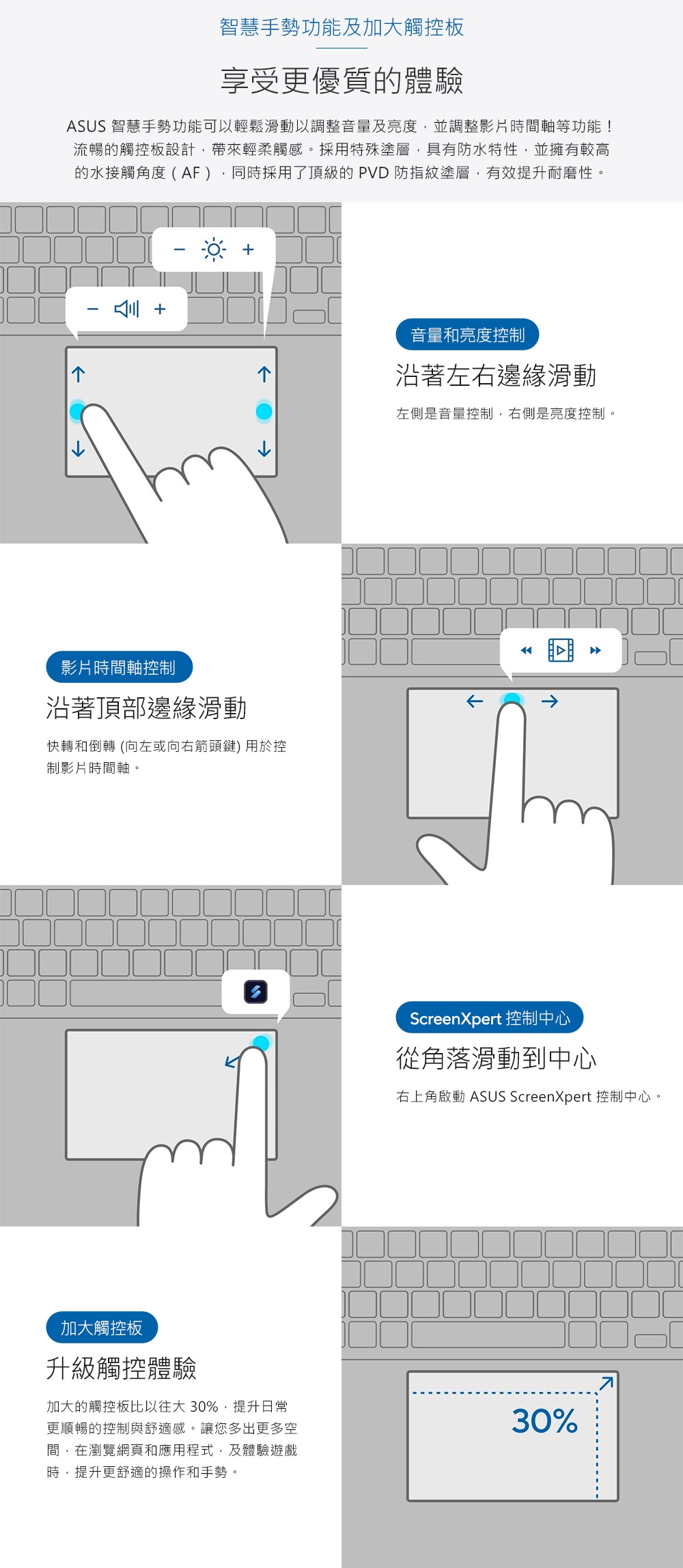 智慧手勢功能及加大觸控板

享受更優質的體驗

ASUS 智慧手勢功能可以輕鬆滑動以調整音量及亮度，並調整影片時間軸等功能！流暢的觸控板設計，帶來輕柔觸感。採用特殊塗層，具有防水特性，並擁有較高的水接觸角度（AF），同時採用了頂級的 PVD 防指紋塗層，有效提升耐磨性。

− +
− +

音量和亮度控制

沿著左右邊緣滑動

左側是音量控制，右側是亮度控制。

影片時間軸控制

沿著頂部邊緣滑動

快轉和倒轉 (向左或向右箭頭鍵) 用於控制影片時間軸。

ScreenXpert 控制中心

從角落滑動到中心

右上角啟動 ASUS ScreenXpert 控制中心。

加大觸控板

升級觸控體驗

加大的觸控板比以往大 30%，提升日常更順暢的控制與舒適感。讓您多出更多空間，在瀏覽網頁和應用程式，及體驗遊戲時，提升更舒適的操作和手勢。

30%