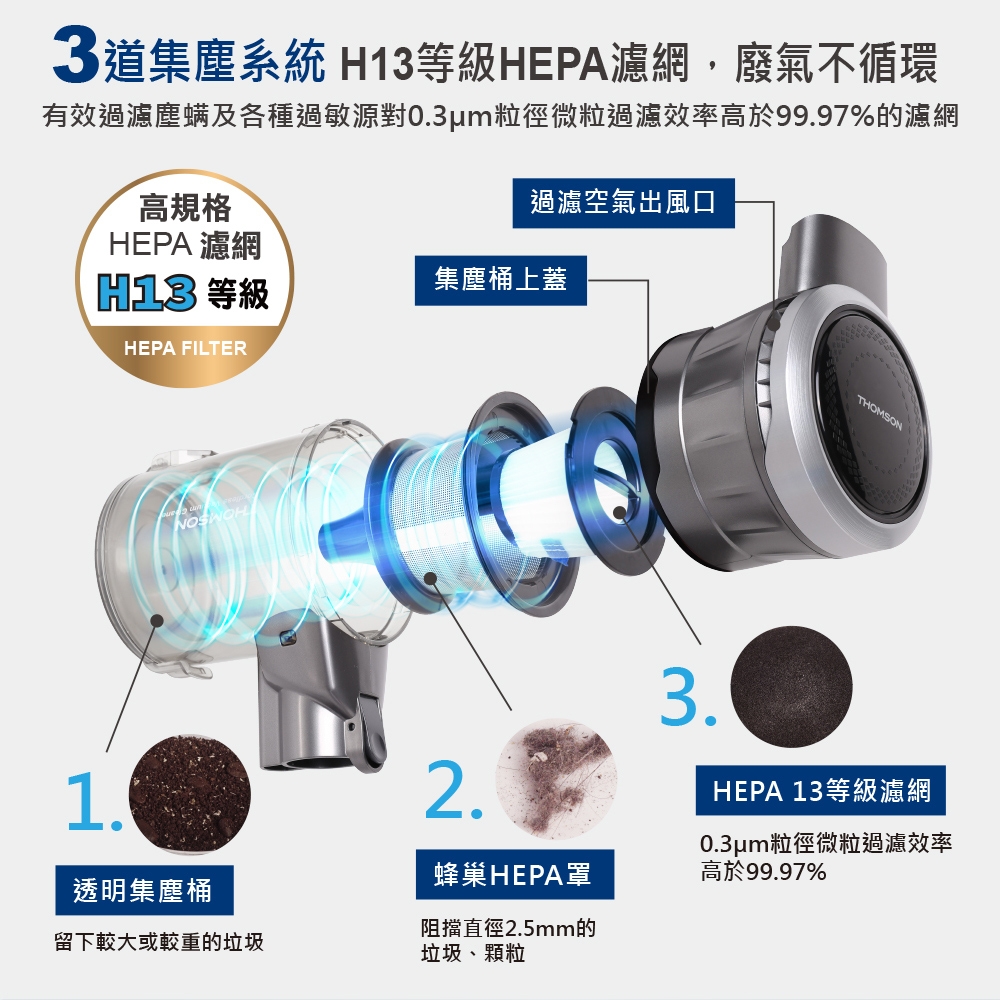 3道集塵系統 H13等級HEPA濾網，廢氣不循環
有效過濾塵蟎及各種過敏源對0.3μm粒徑微粒過濾效率高於99.97%的濾網

高規格
HEPA 濾網
H13 等級
HEPA FILTER

過濾空氣出風口

集塵桶上蓋

THOMSON

THOMSON

1.

透明集塵桶

留下較大或較重的垃圾

2.

蜂巢HEPA罩

阻擋直徑2.5mm的垃圾、顆粒

3.

HEPA 13等級濾網

0.3μm粒徑微粒過濾效率高於99.97%