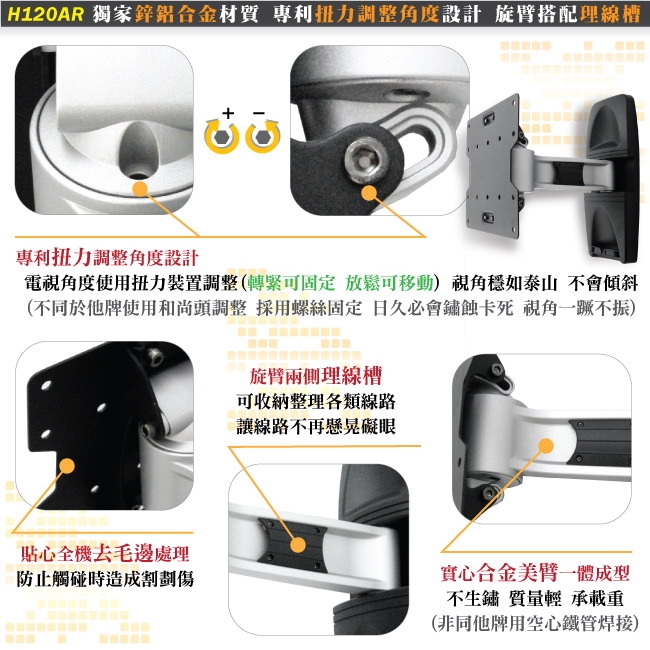 H120AR 獨家鋅鋁合金材質 專利扭力調整角度設計 旋臂搭配理線槽

+ −

專利扭力調整角度設計
電視角度使用扭力裝置調整(轉緊可固定 放鬆可移動) 視角穩如泰山 不會傾斜
(不同於他牌使用和尚頭調整 採用螺絲固定 日久必會鏽蝕卡死 視角一蹶不振)

旋臂兩側理線槽
可收納整理各類線路
讓線路不再懸晃礙眼

貼心全機去毛邊處理
防止觸碰時造成割劃傷

實心合金美臂一體成型
不生鏽 質量輕 承載重
(非同他牌用空心鐵管焊接)