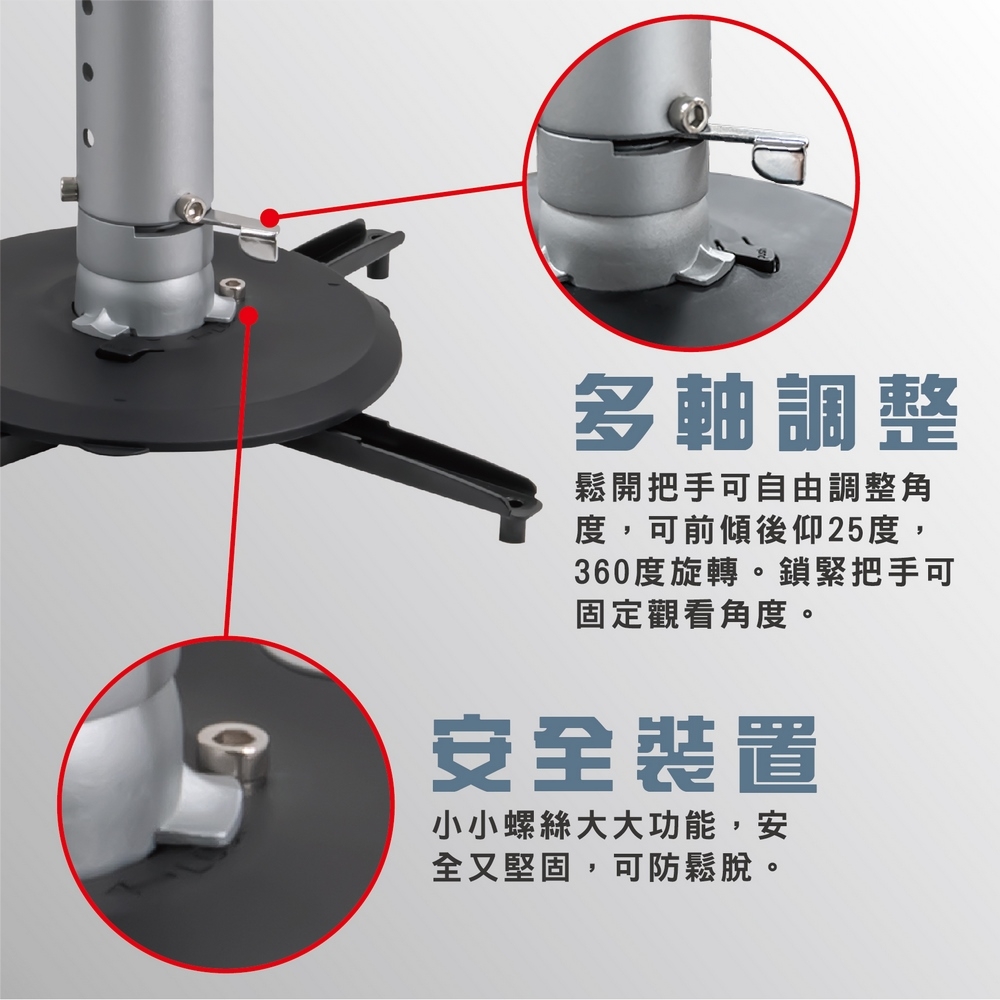 多軸調整

鬆開把手可自由調整角度，可前傾後仰25度，360度旋轉。鎖緊把手可固定觀看角度。

安全裝置

小小螺絲大大功能，安全又堅固，可防鬆脫。