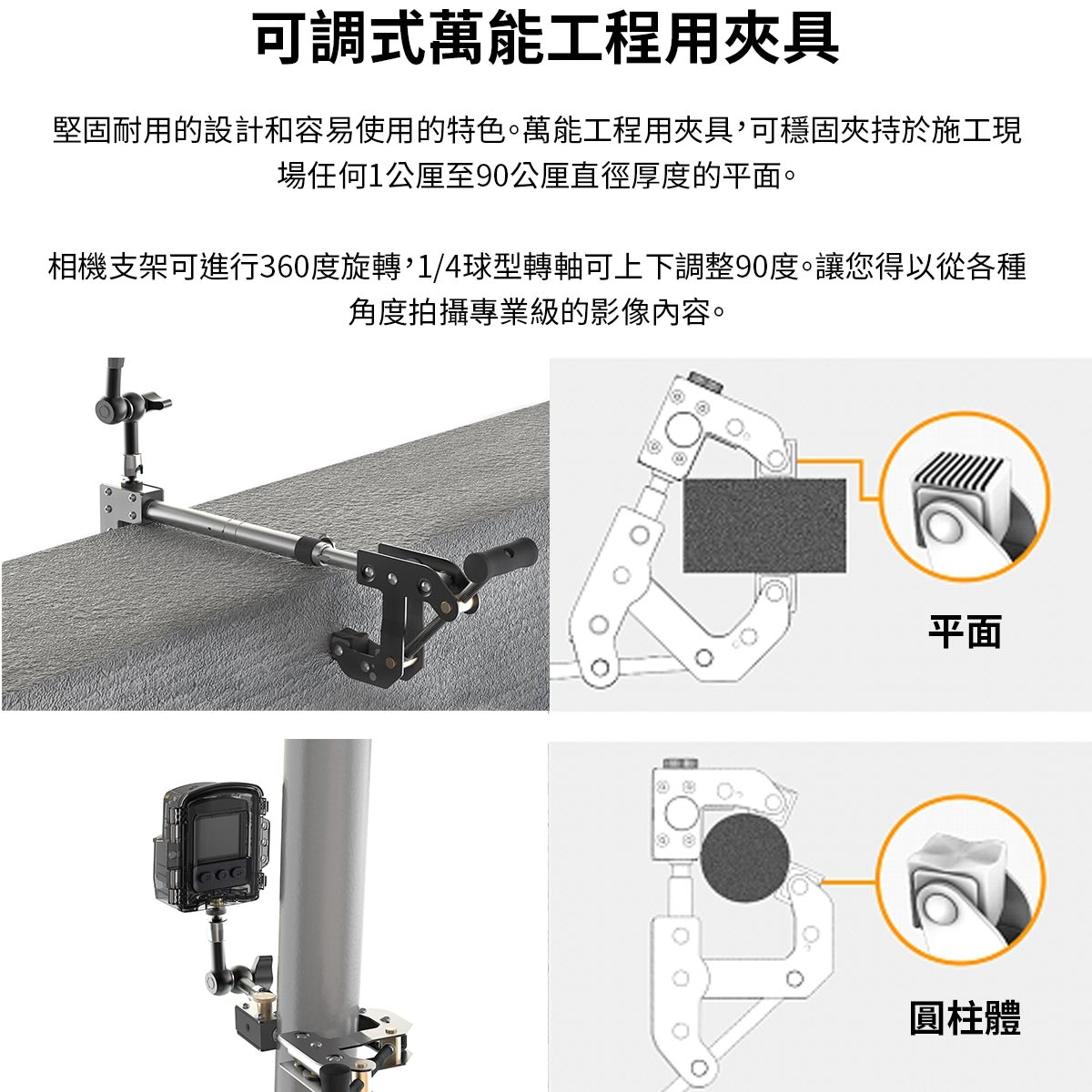 可調式萬能工程用夾具

堅固耐用的設計和容易使用的特色。萬能工程用夾具，可穩固夾持於施工現場任何1公厘至90公厘直徑厚度的平面。

相機支架可進行360度旋轉，1/4球型轉軸可上下調整90度。讓您得以從各種角度拍攝專業級的影像內容。

平面

圓柱體