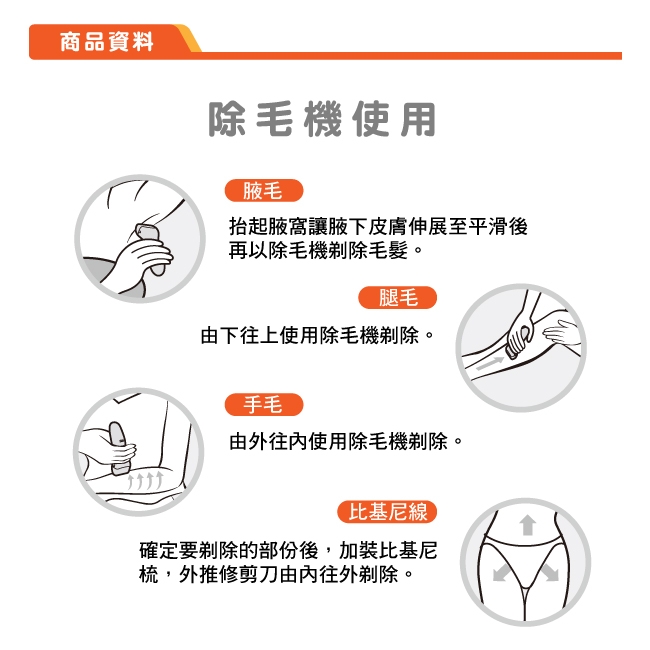 商品資料

除毛機使用

腋毛

抬起腋窩讓腋下皮膚伸展至平滑後再以除毛機剃除毛髮。

腿毛

由下往上使用除毛機剃除。

手毛

由外往內使用除毛機剃除。

比基尼線

確定要剃除的部份後，加裝比基尼梳，外推修剪刀由內往外剃除。