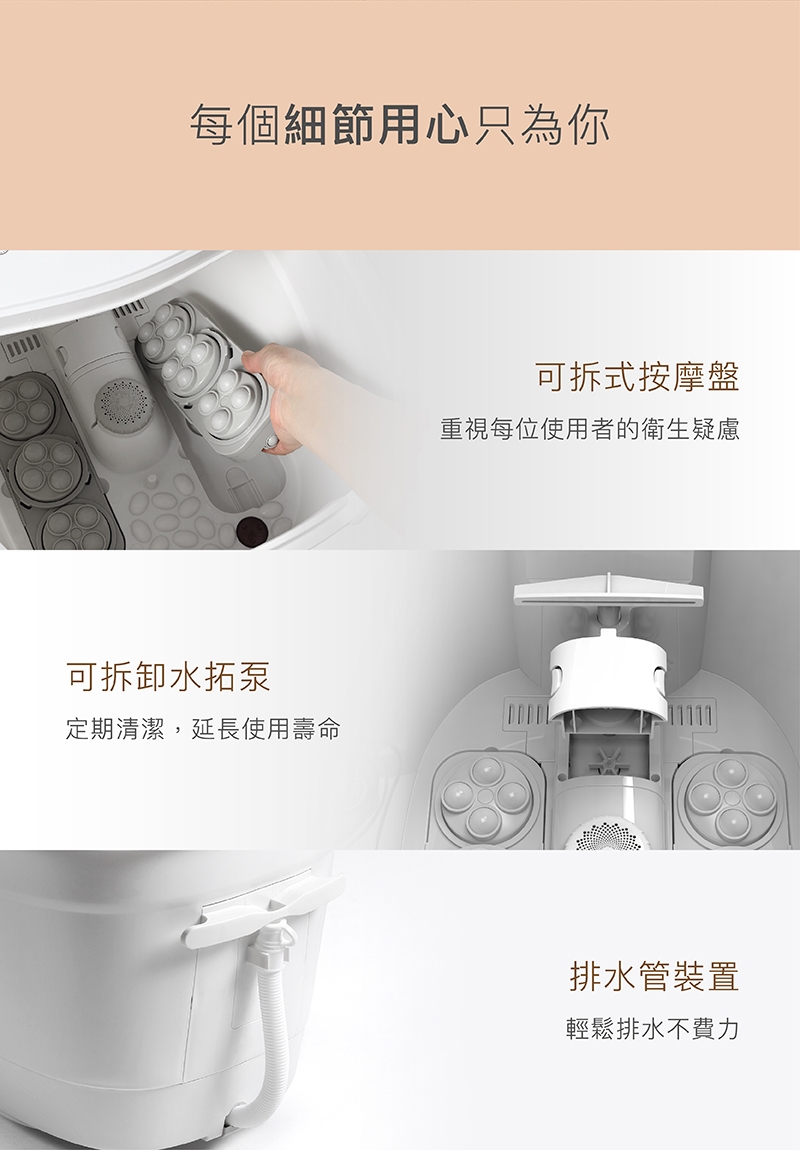 每個細節用心只為你

可拆式按摩盤

重視每位使用者的衛生疑慮

可拆卸水拓泵

定期清潔，延長使用壽命

排水管裝置

輕鬆排水不費力