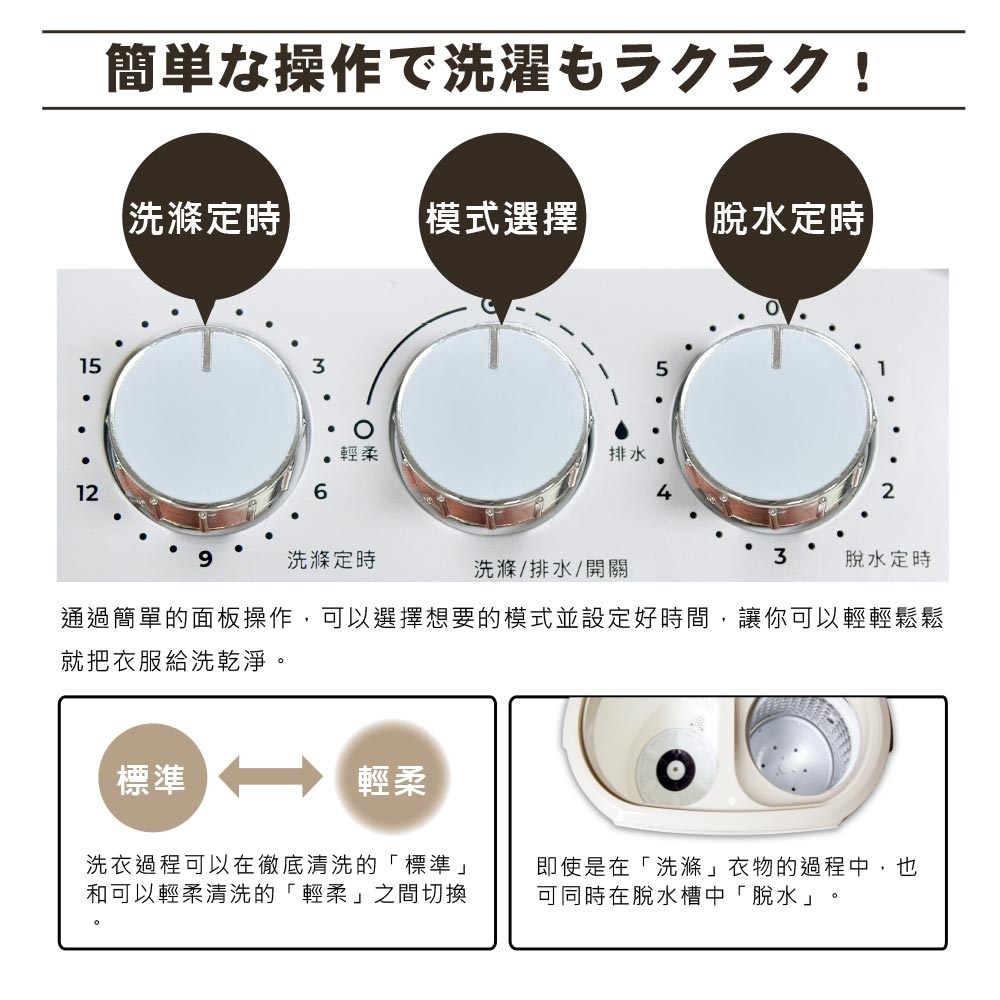 簡単な操作で洗濯もラクラク！

洗滌定時

模式選擇

脫水定時

15
3
12
6
9
洗滌定時

輕柔
排水
洗滌/排水/開關

0
5
1
4
2
3
脫水定時

通過簡單的面板操作，可以選擇想要的模式並設定好時間，讓你可以輕輕鬆鬆就把衣服給洗乾淨。

標準

輕柔

洗衣過程可以在徹底清洗的「標準」和可以輕柔清洗的「輕柔」之間切換。

即使是在「洗滌」衣物的過程中，也可同時在脫水槽中「脫水」。