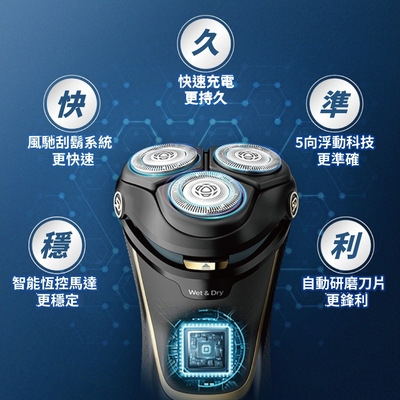 久

快速充電
更持久

快

風馳刮鬍系統
更快速

準

5向浮動科技
更準確

穩

智能恆控馬達
更穩定

利

自動研磨刀片
更鋒利

Wet & Dry