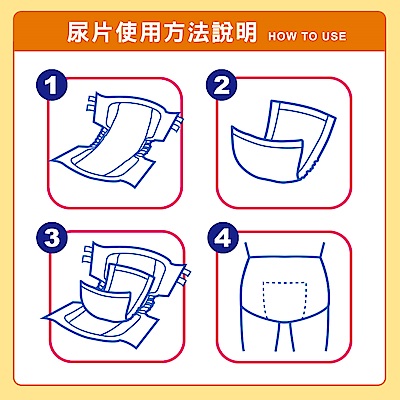 尿片使用方法說明 HOW TO USE

1

2

3

4