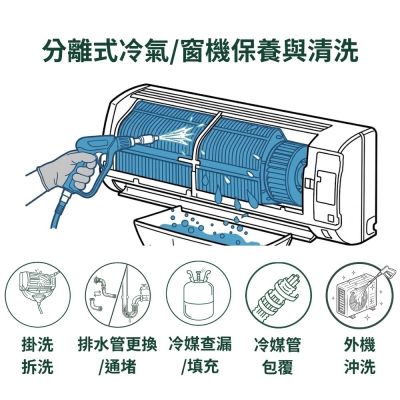 分離式冷氣/窗機保養與清洗

掛洗
拆洗

排水管更換
/通堵

冷媒查漏
/填充

冷媒管
包覆

外機
沖洗