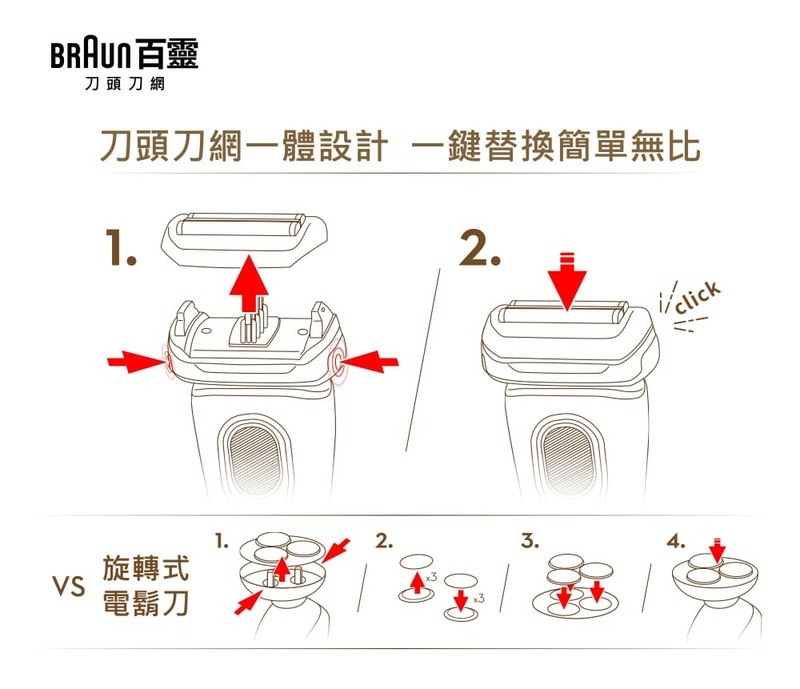 BRAUN 百靈
刀頭刀網

刀頭刀網一體設計 一鍵替換簡單無比

1.

2.

click

VS 旋轉式電鬍刀

1.

2.
x3
x3

3.

4.