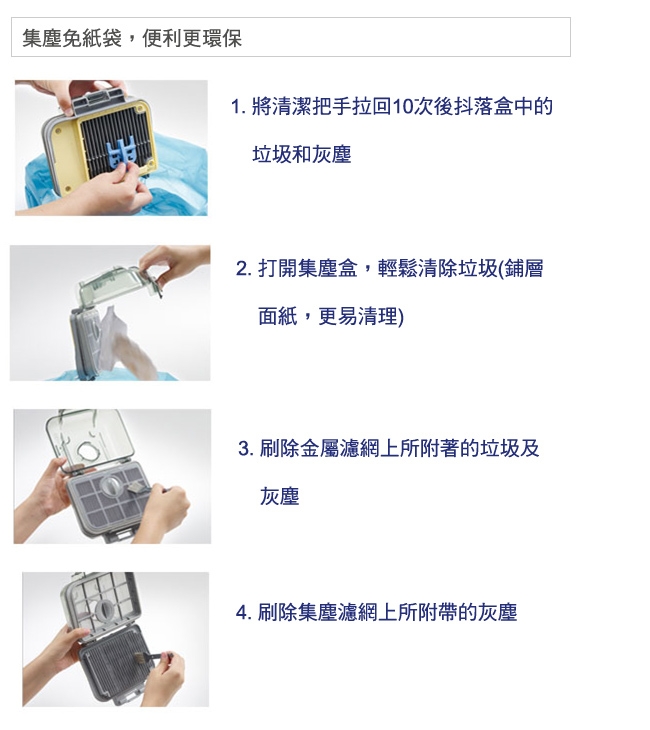 集塵免紙袋，便利更環保

1. 將清潔把手拉回10次後抖落盒中的垃圾和灰塵

2. 打開集塵盒，輕鬆清除垃圾(鋪層面紙，更易清理)

3. 刷除金屬濾網上所附著的垃圾及灰塵

4. 刷除集塵濾網上所附帶的灰塵