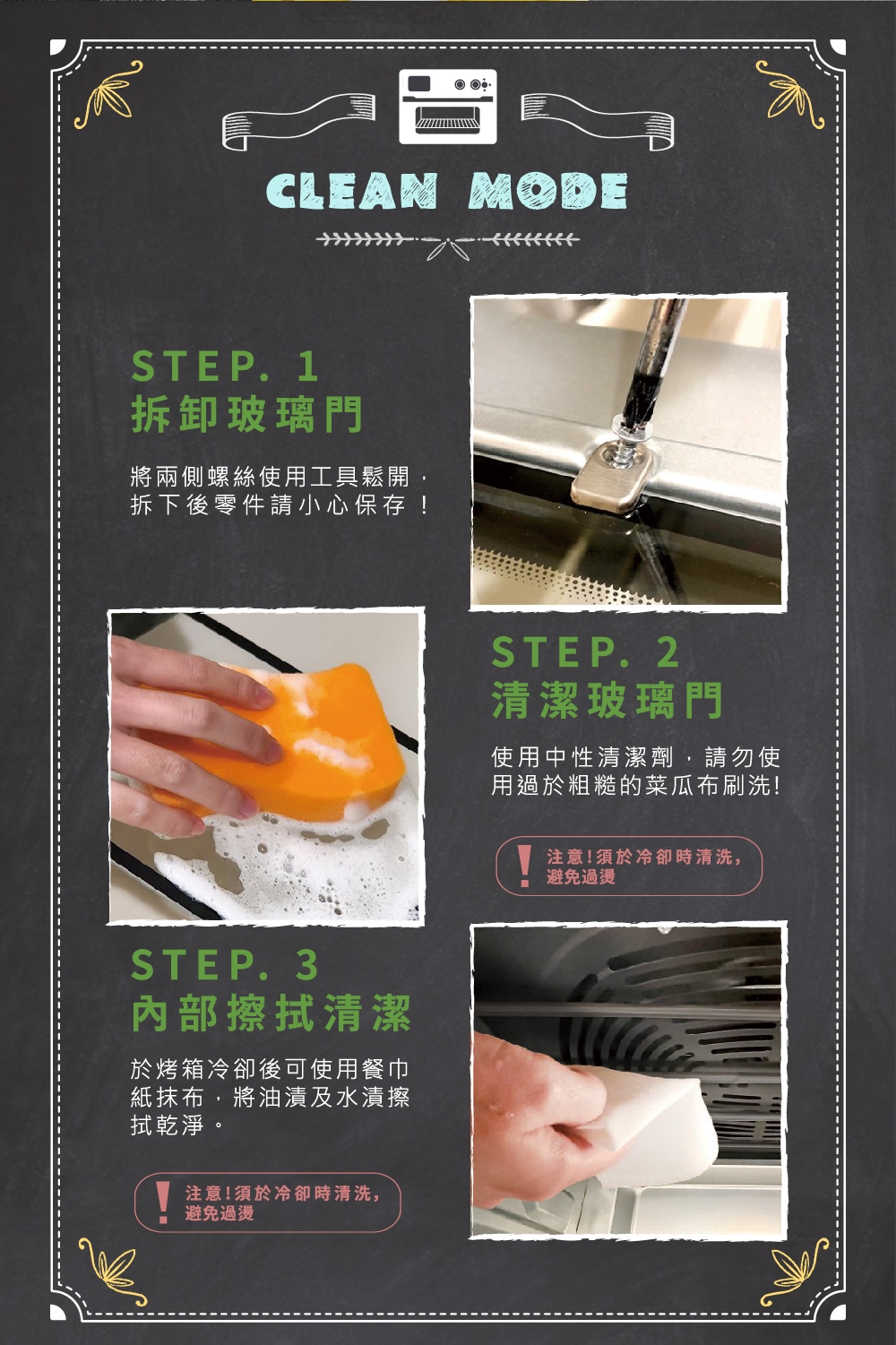 CLEAN MODE

STEP. 1
拆卸玻璃門

將兩側螺絲使用工具鬆開，拆下後零件請小心保存！

STEP. 2
清潔玻璃門

使用中性清潔劑，請勿使用過於粗糙的菜瓜布刷洗！

注意！須於冷卻時清洗，避免過燙

STEP. 3
內部擦拭清潔

於烤箱冷卻後可使用餐巾紙抹布，將油漬及水漬擦拭乾淨。

注意！須於冷卻時清洗，避免過燙