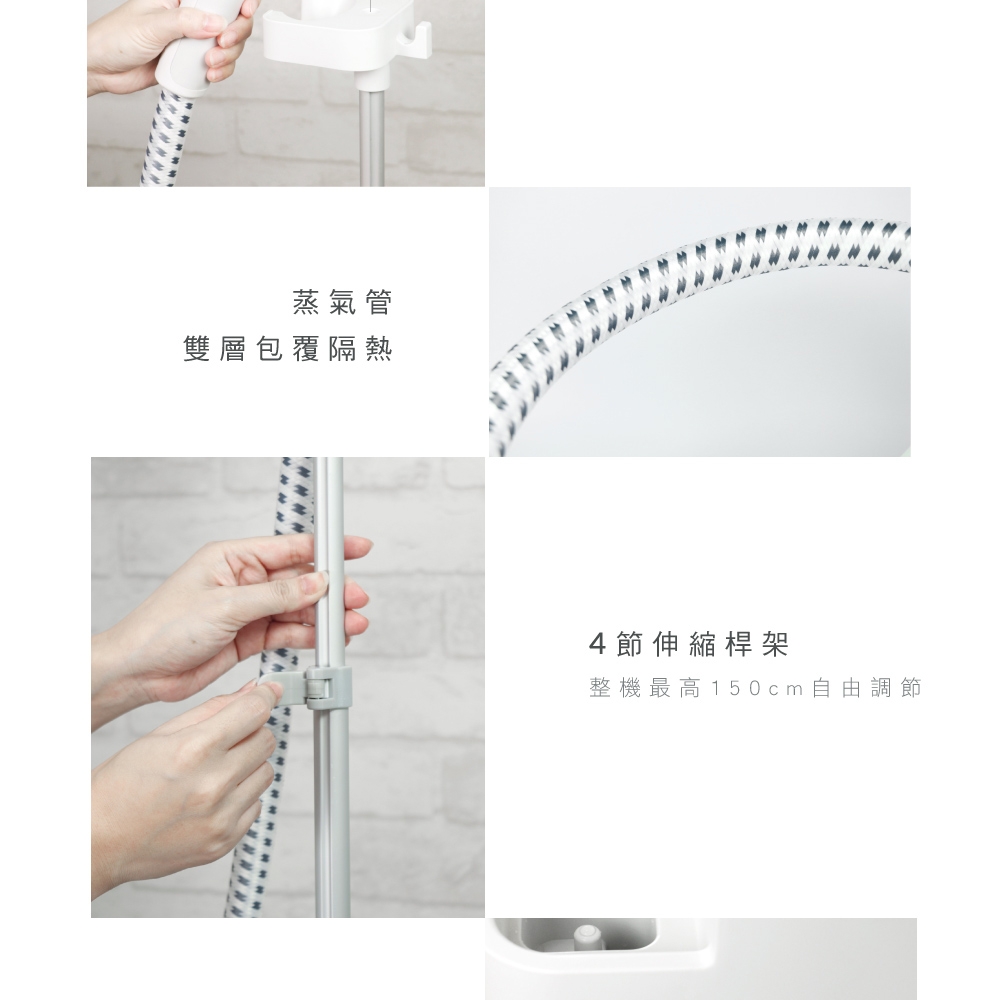 蒸氣管
雙層包覆隔熱

4節伸縮桿架
整機最高150cm自由調節