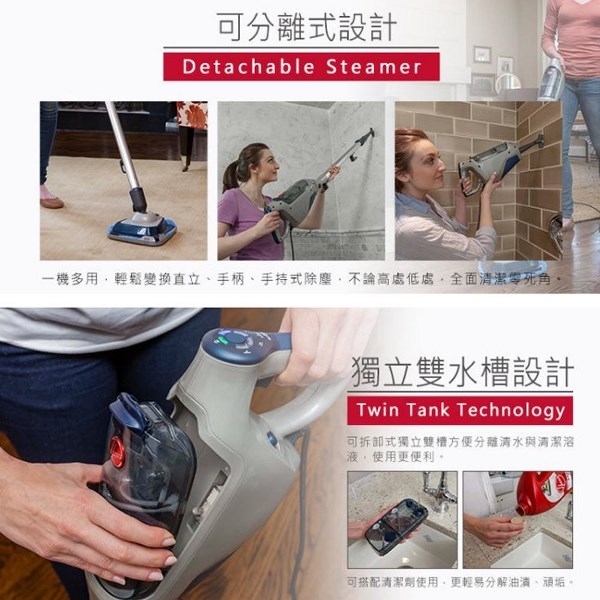 可分離式設計

Detachable Steamer

一機多用，輕鬆變換直立、手柄、手持式除塵，不論高處低處，全面清潔零死角。

獨立雙水槽設計

Twin Tank Technology

可拆卸式獨立雙槽方便分離清水與清潔溶液，使用更便利。

可搭配清潔劑使用，更輕易分解油漬、頑垢。