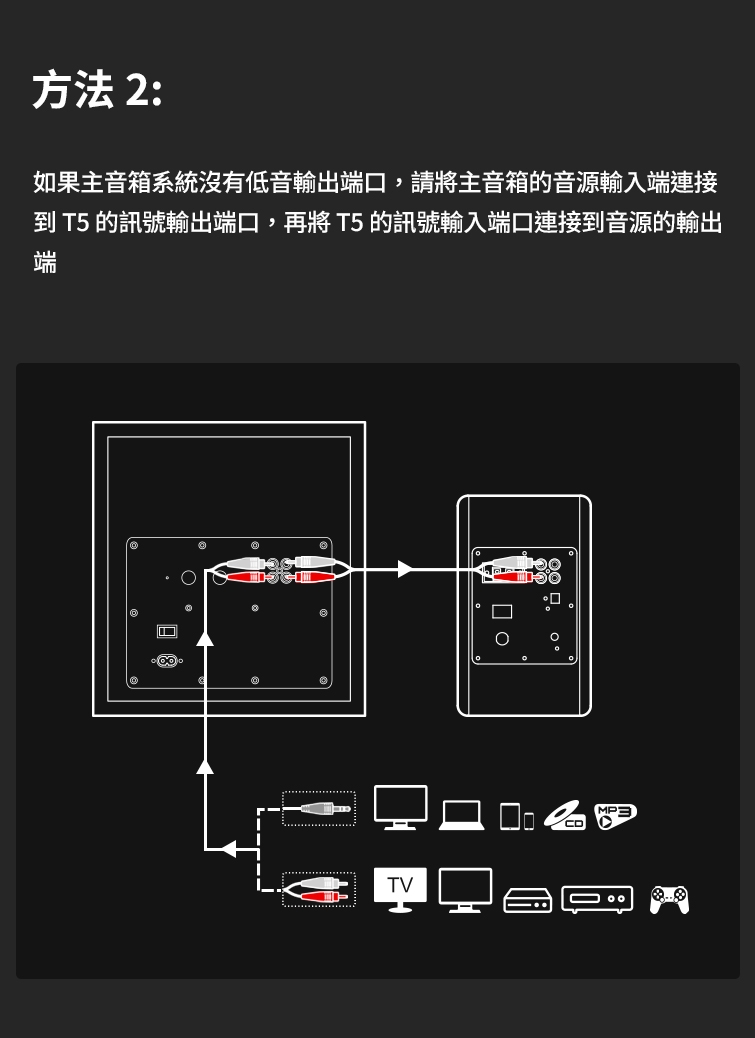 方法 2:

如果主音箱系統沒有低音輸出端口，請將主音箱的音源輸入端連接到 T5 的訊號輸出端口，再將 T5 的訊號輸入端口連接到音源的輸出端

CD

MP3

TV