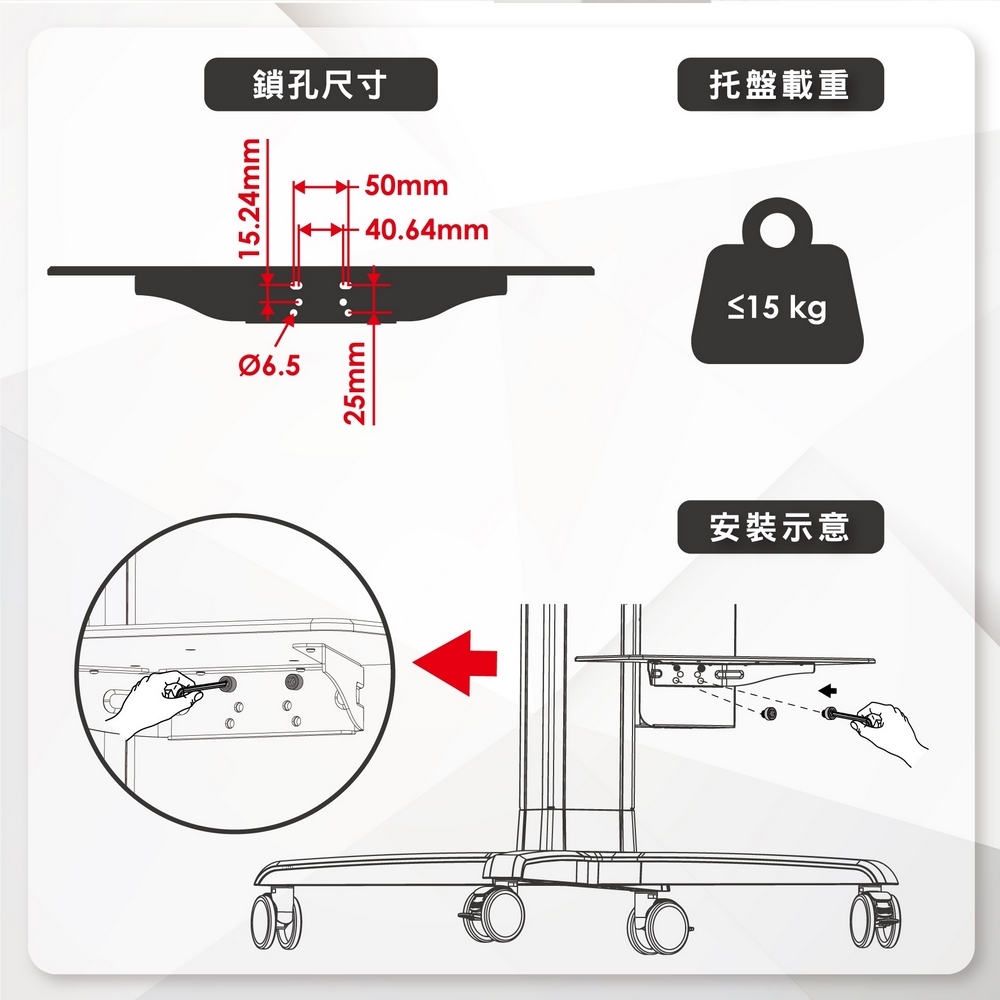 鎖孔尺寸

托盤載重

15.24mm

50mm

40.64mm

Ø6.5

25mm

≤15 kg

安裝示意