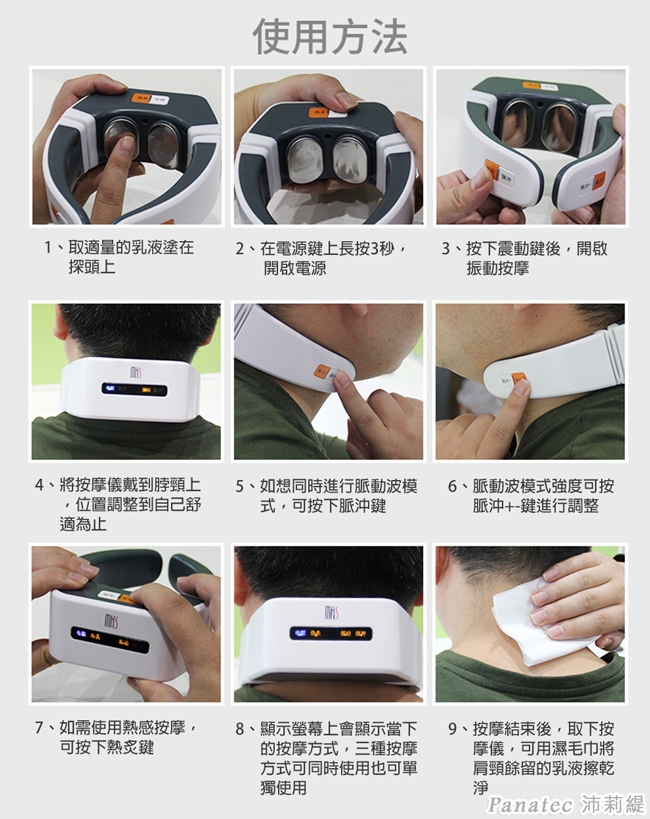 使用方法

1、取適量的乳液塗在探頭上

2、在電源鍵上長按3秒，開啟電源

3、按下震動鍵後，開啟振動按摩

4、將按摩儀戴到脖頸上，位置調整到自己舒適為止

5、如想同時進行脈動波模式，可按下脈沖鍵

6、脈動波模式強度可按脈沖+-鍵進行調整

7、如需使用熱感按摩，可按下熱炙鍵

8、顯示螢幕上會顯示當下的按摩方式，三種按摩方式可同時使用也可單獨使用

9、按摩結束後，取下按摩儀，可用濕毛巾將肩頸餘留的乳液擦乾淨

Panatec 沛莉緹