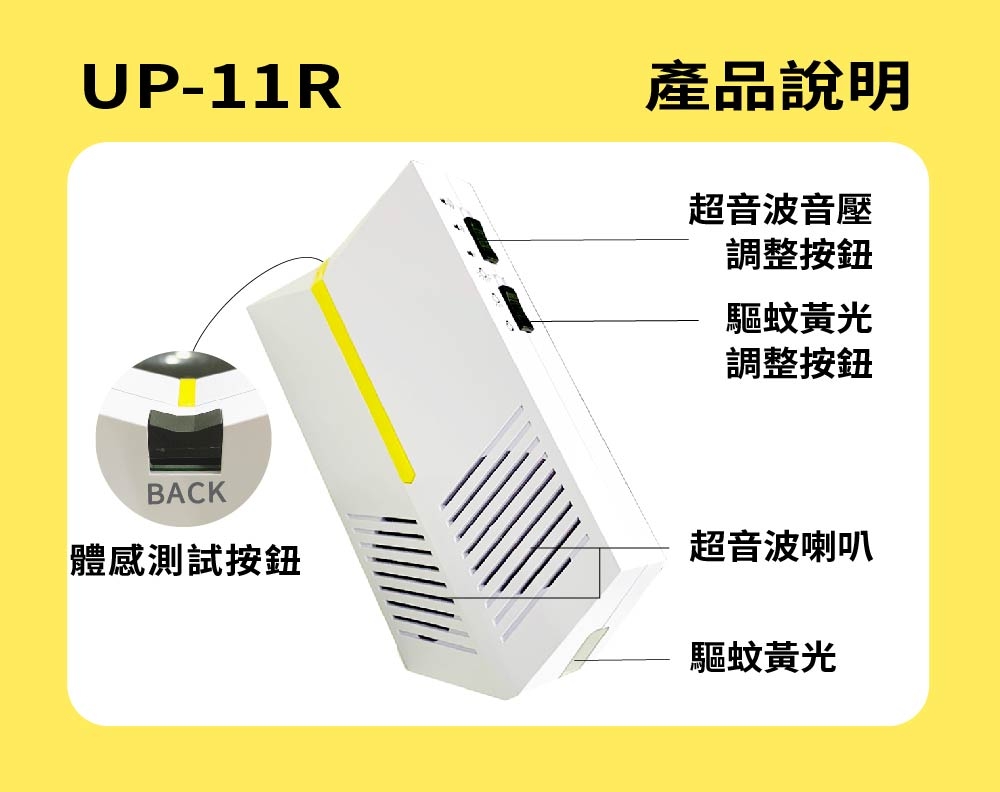 UP-11R

產品說明

超音波音壓
調整按鈕

驅蚊黃光
調整按鈕

BACK

體感測試按鈕

超音波喇叭

驅蚊黃光