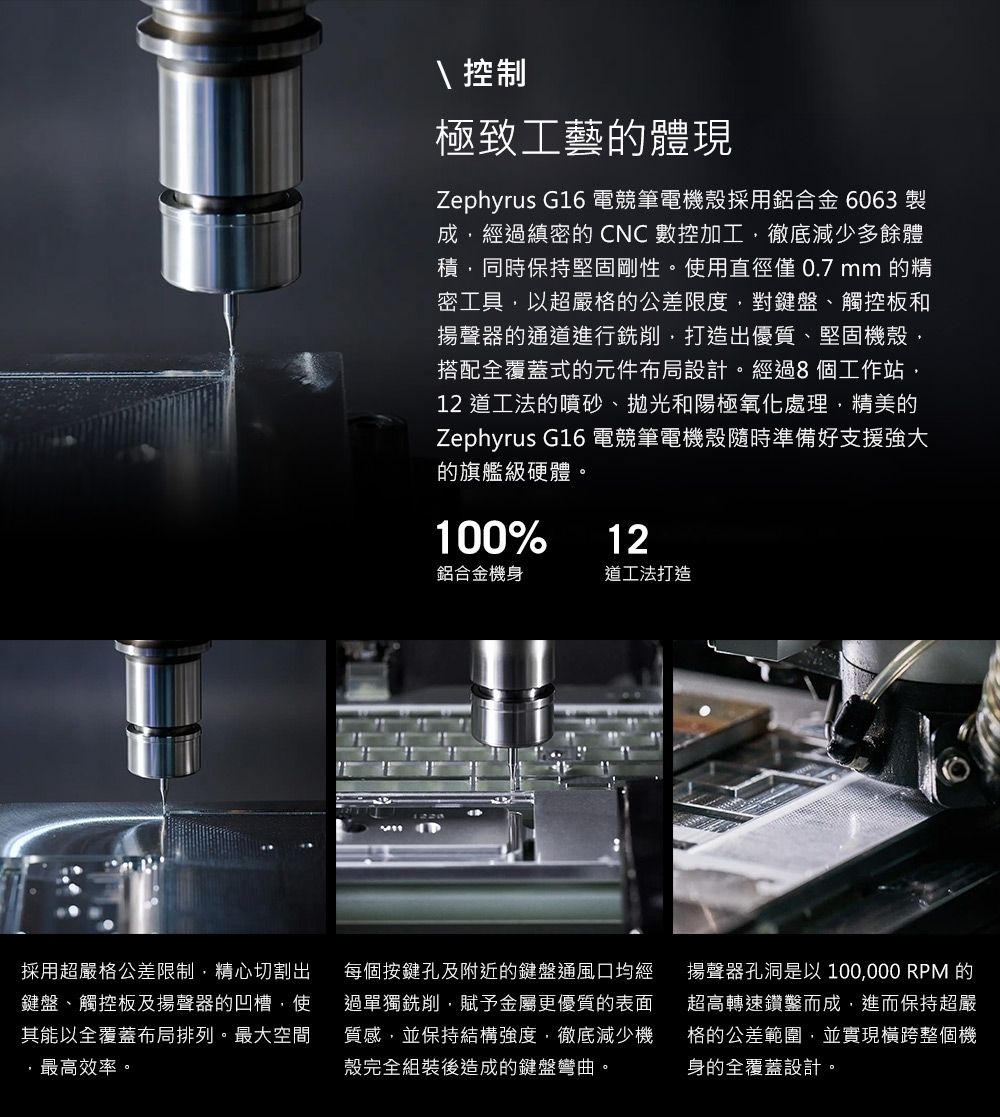 \ 控制

極致工藝的體現

Zephyrus G16 電競筆電機殼採用鋁合金 6063 製成，經過縝密的 CNC 數控加工，徹底減少多餘體積，同時保持堅固剛性。使用直徑僅 0.7 mm 的精密工具，以超嚴格的公差限度，對鍵盤、觸控板和揚聲器的通道進行銑削，打造出優質、堅固機殼，搭配全覆蓋式的元件布局設計。經過8 個工作站，12 道工法的噴砂、拋光和陽極氧化處理，精美的 Zephyrus G16 電競筆電機殼隨時準備好支援強大的旗艦級硬體。

100%
鋁合金機身

12
道工法打造

採用超嚴格公差限制，精心切割出鍵盤、觸控板及揚聲器的凹槽，使其能以全覆蓋布局排列。最大空間，最高效率。

每個按鍵孔及附近的鍵盤通風口均經過單獨銑削，賦予金屬更優質的表面質感，並保持結構強度，徹底減少機殼完全組裝後造成的鍵盤彎曲。

揚聲器孔洞是以 100,000 RPM 的超高轉速鑽鑿而成，進而保持超嚴格的公差範圍，並實現橫跨整個機身的全覆蓋設計。