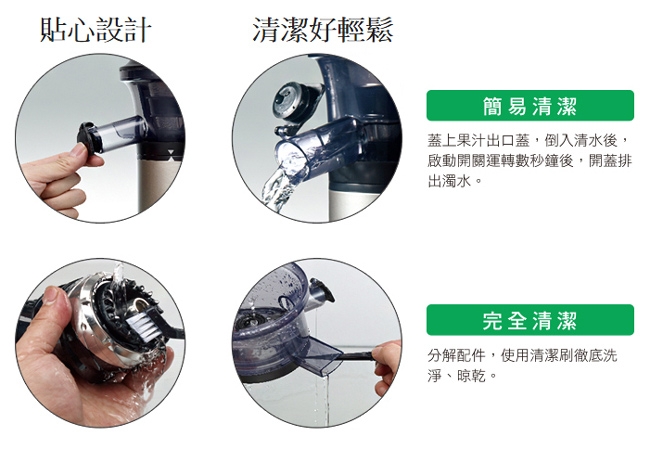 貼心設計

清潔好輕鬆

簡易清潔

蓋上果汁出口蓋，倒入清水後，啟動開關運轉數秒鐘後，開蓋排出濁水。

完全清潔

分解配件，使用清潔刷徹底洗淨、晾乾。