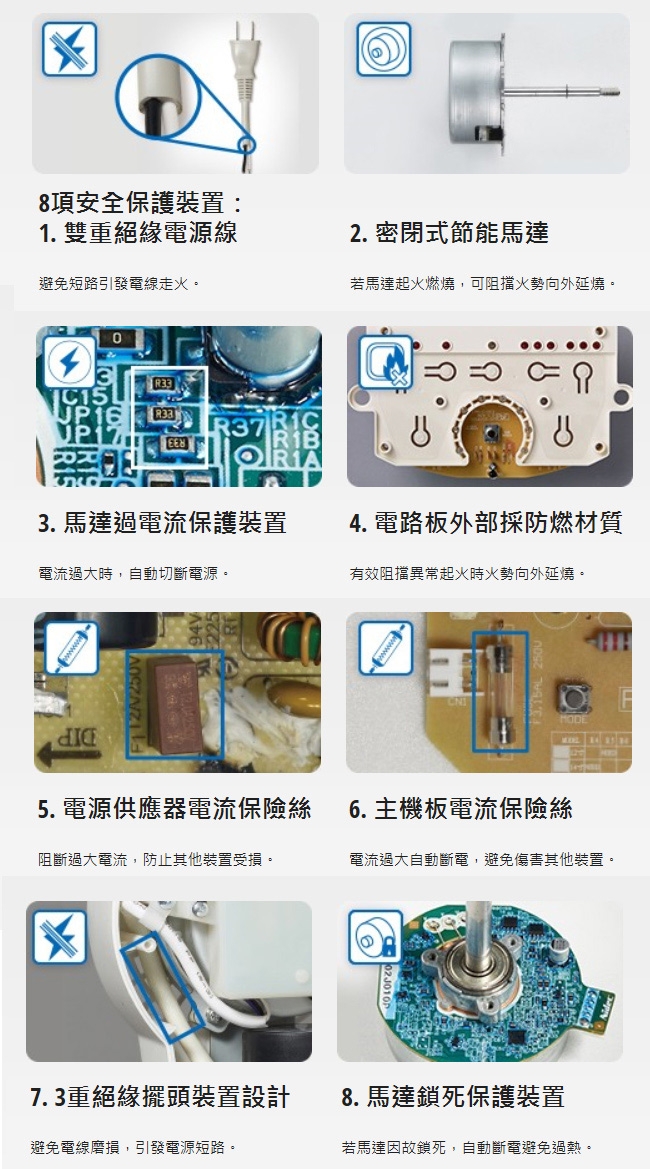 8項安全保護裝置：
1. 雙重絕緣電源線

避免短路引發電線走火。

2. 密閉式節能馬達

若馬達起火燃燒，可阻擋火勢向外延燒。

3. 馬達過電流保護裝置

電流過大時，自動切斷電源。

4. 電路板外部採防燃材質

有效阻擋異常起火時火勢向外延燒。

5. 電源供應器電流保險絲

阻斷過大電流，防止其他裝置受損。

6. 主機板電流保險絲

電流過大自動斷電，避免傷害其他裝置。

7. 3重絕緣擺頭裝置設計

避免電線磨損，引發電源短路。

8. 馬達鎖死保護裝置

若馬達因故鎖死，自動斷電避免過熱。