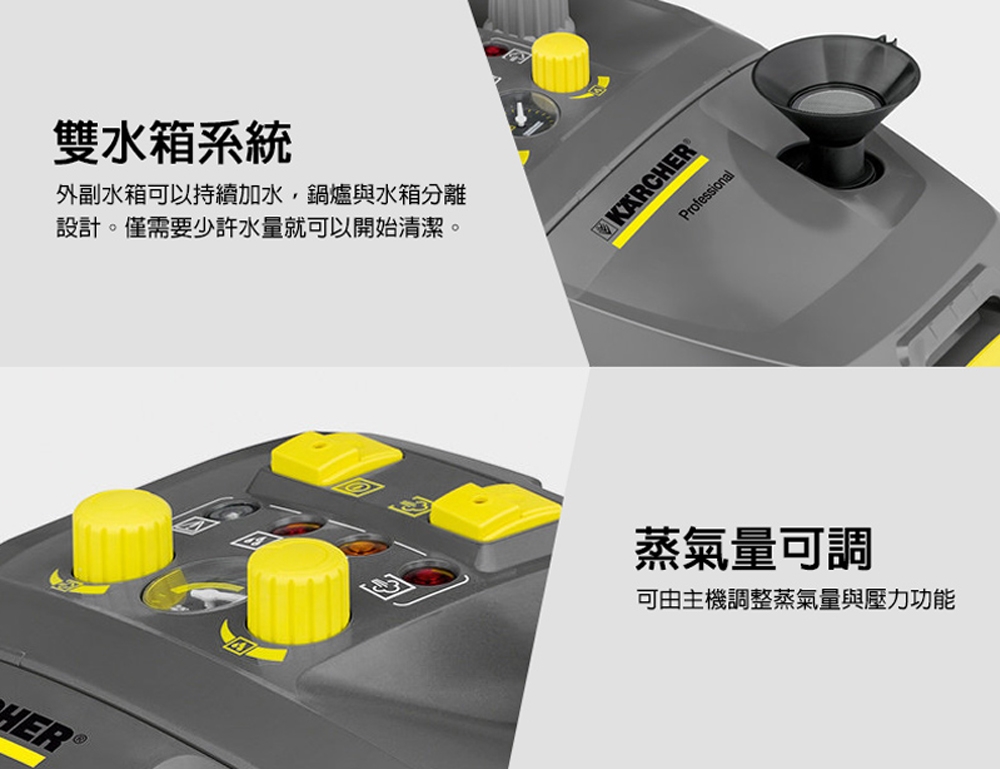 雙水箱系統

外副水箱可以持續加水，鍋爐與水箱分離設計。僅需要少許水量就可以開始清潔。

KÄRCHER®
Professional

蒸氣量可調

可由主機調整蒸氣量與壓力功能

HER®