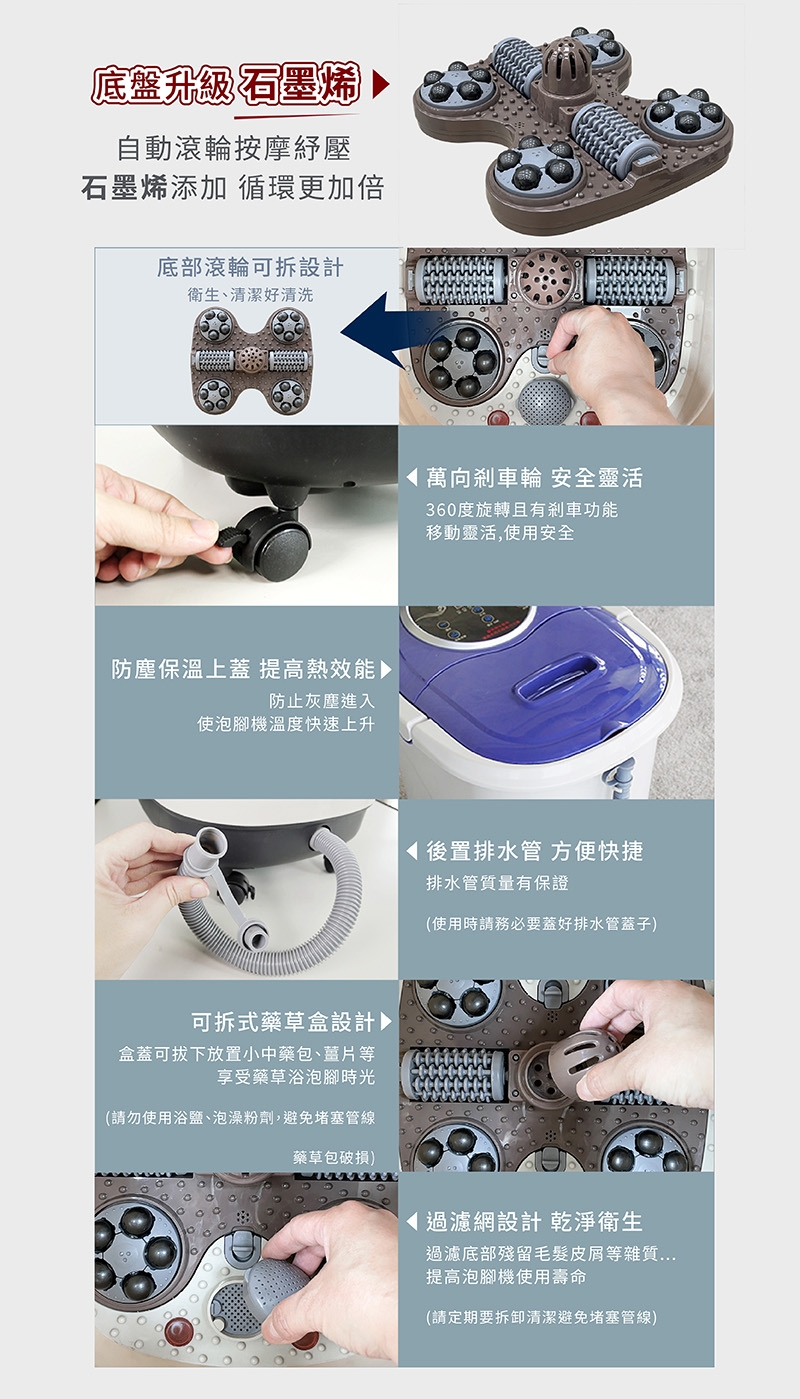 底盤升級 石墨烯

自動滾輪按摩紓壓
石墨烯添加 循環更加倍

底部滾輪可拆設計
衛生、清潔好清洗

萬向剎車輪 安全靈活
360度旋轉且有剎車功能
移動靈活,使用安全

防塵保溫上蓋 提高熱效能
防止灰塵進入
使泡腳機溫度快速上升

後置排水管 方便快捷
排水管質量有保證

(使用時請務必要蓋好排水管蓋子)

可拆式藥草盒設計
盒蓋可拔下放置小中藥包、薑片等
享受藥草浴泡腳時光

(請勿使用浴鹽、泡澡粉劑,避免堵塞管線
藥草包破損)

過濾網設計 乾淨衛生
過濾底部殘留毛髮皮屑等雜質...
提高泡腳機使用壽命

(請定期要拆卸清潔避免堵塞管線)