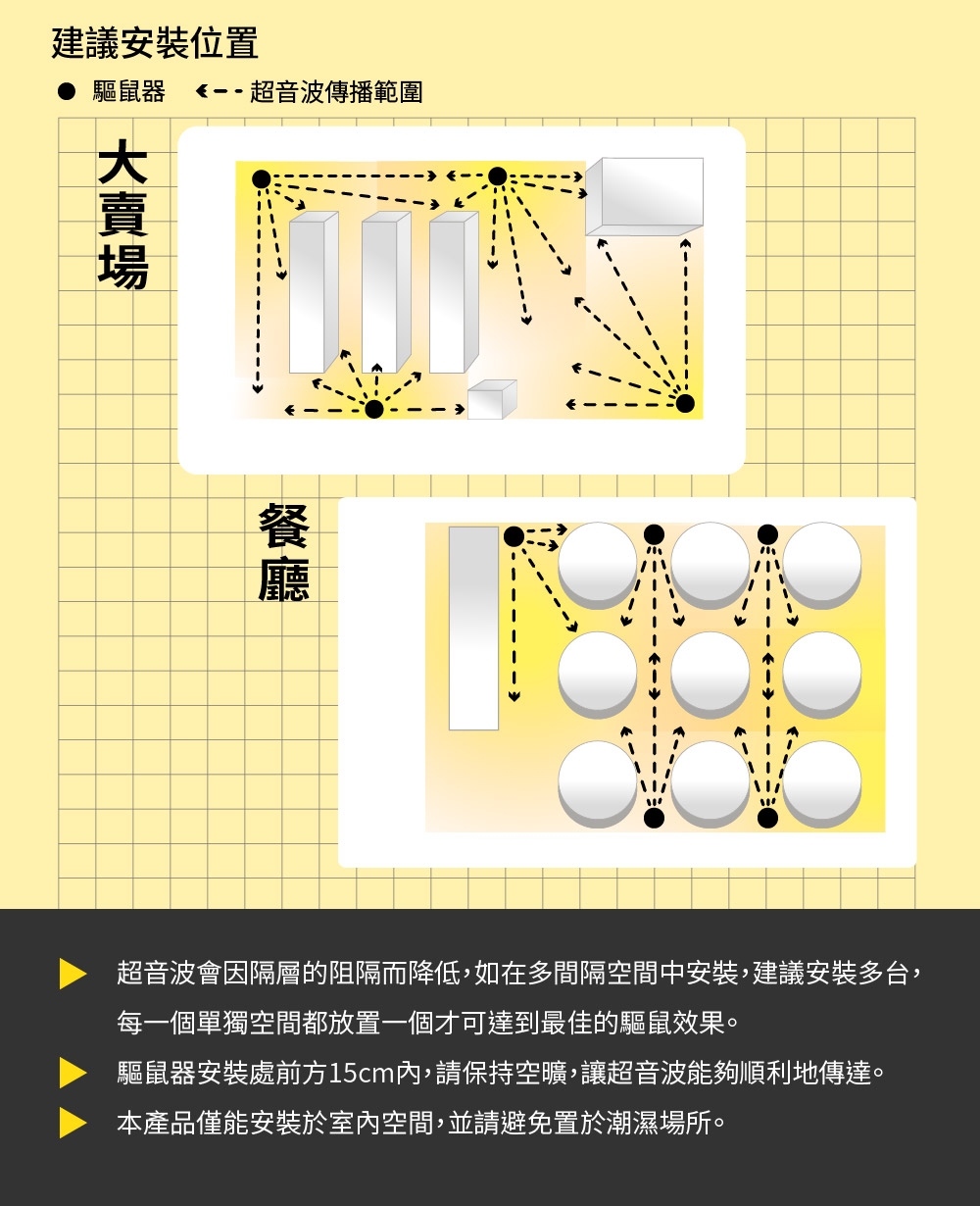 建議安裝位置

● 驅鼠器 ←-- 超音波傳播範圍

大賣場

餐廳

▶ 超音波會因隔層的阻隔而降低，如在多間隔空間中安裝，建議安裝多台，每一個單獨空間都放置一個才可達到最佳的驅鼠效果。

▶ 驅鼠器安裝處前方15cm內，請保持空曠，讓超音波能夠順利地傳達。

▶ 本產品僅能安裝於室內空間，並請避免置於潮濕場所。