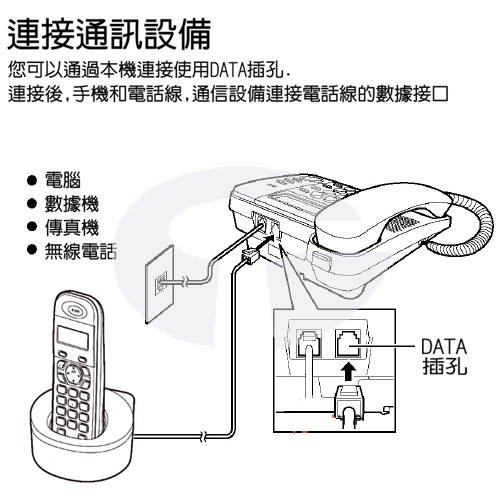 連接通訊設備

您可以通過本機連接使用DATA插孔.
連接後,手機和電話線,通信設備連接電話線的數據接口

● 電腦
● 數據機
● 傳真機
● 無線電話

DATA
插孔